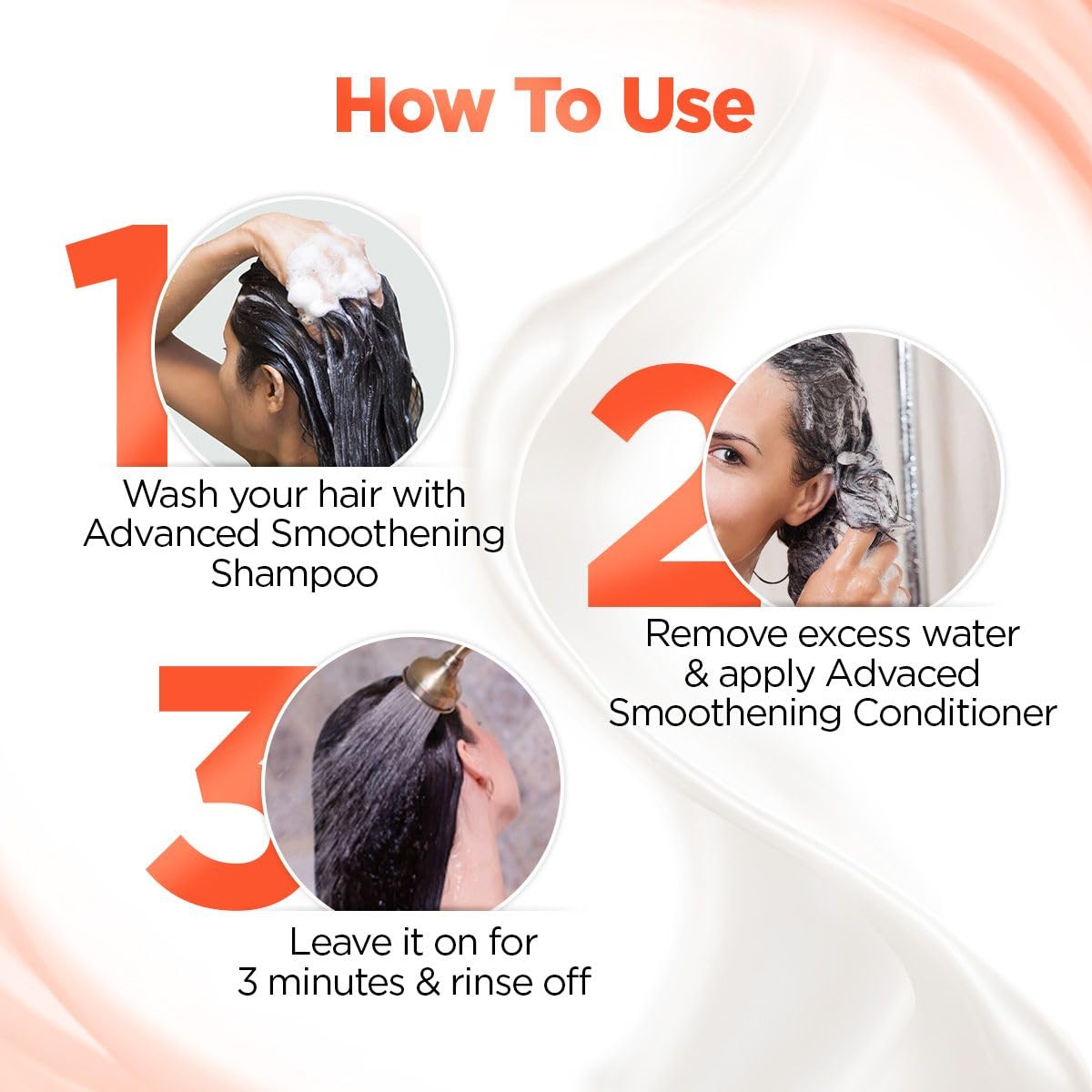 How To Use

1

Wash your hair with Advanced Smoothening Shampoo

2

Remove excess water & apply Advaced Smoothening Conditioner

3

Leave it on for 3 minutes & rinse off