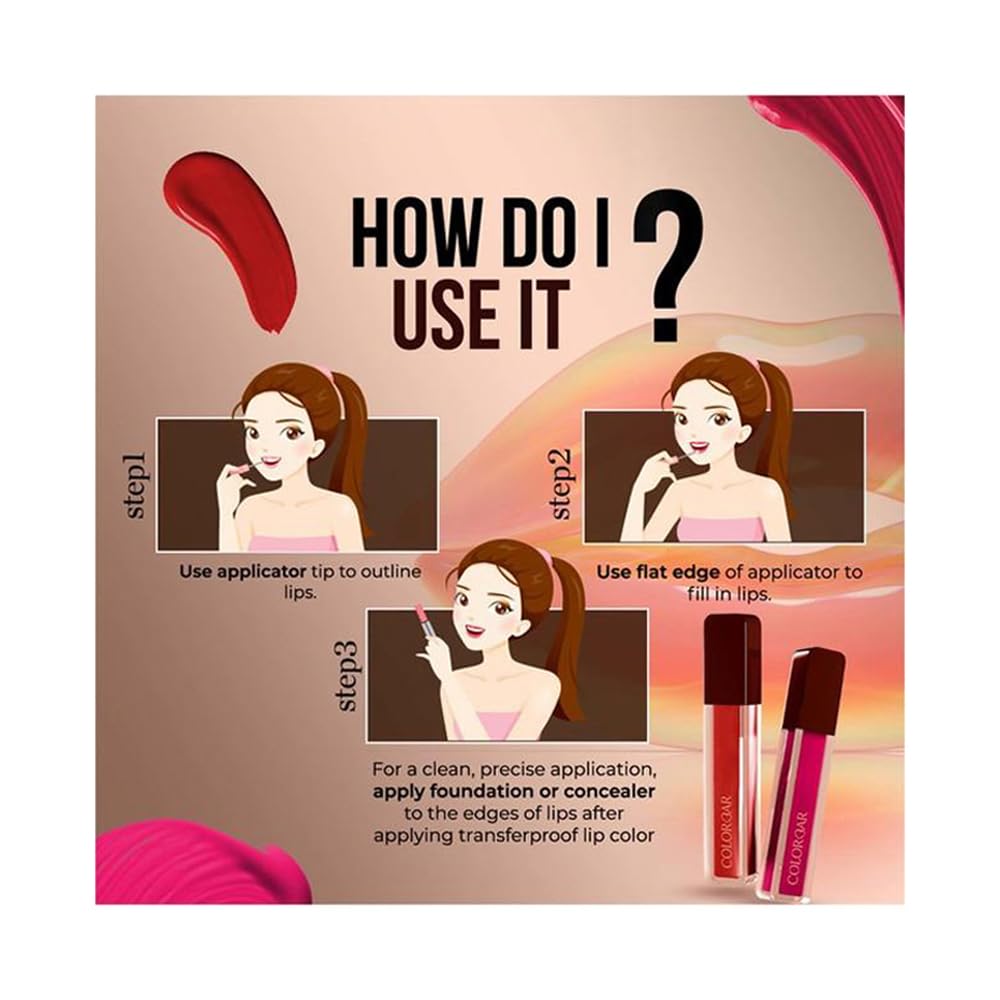 HOW DO I USE IT ?

step1

Use applicator tip to outline lips.

step2

Use flat edge of applicator to fill in lips.

step3

For a clean, precise application, apply foundation or concealer to the edges of lips after applying transferproof lip color

COLORBAR

COLORBAR