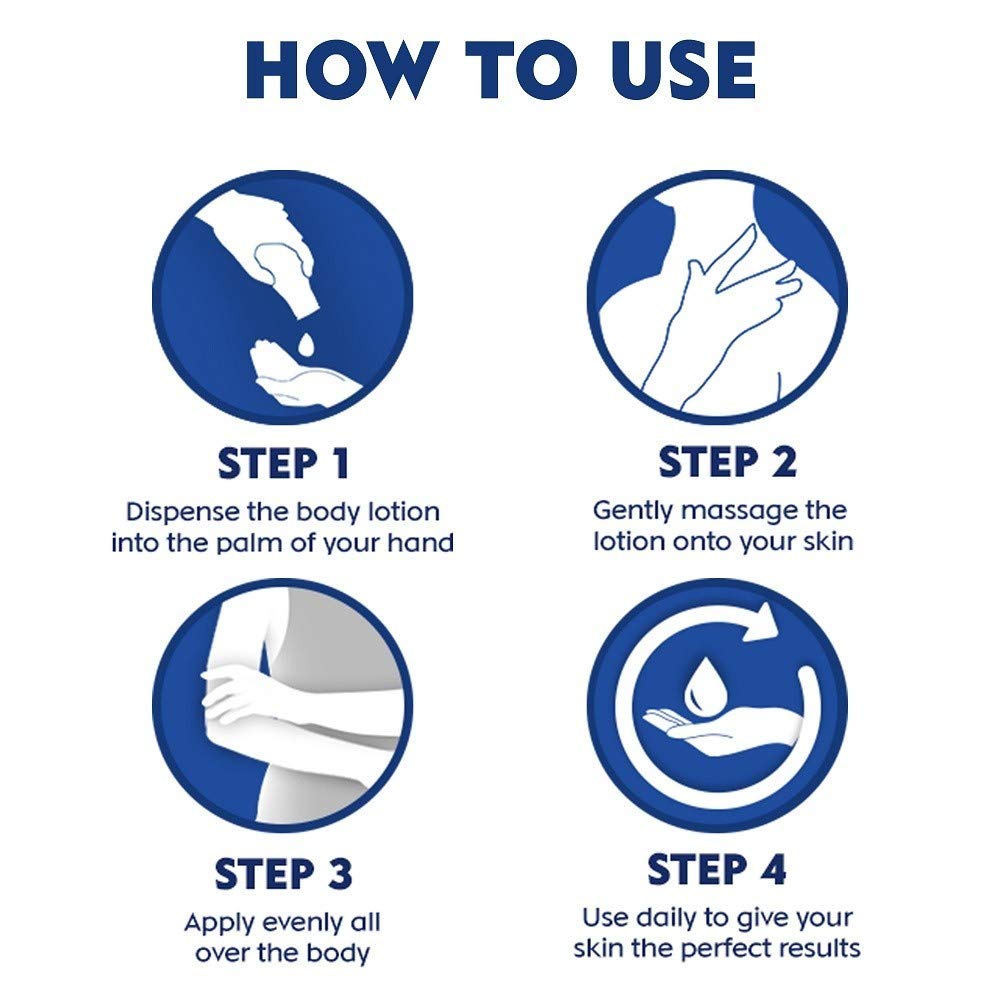 HOW TO USE

STEP 1
Dispense the body lotion into the palm of your hand

STEP 2
Gently massage the lotion onto your skin

STEP 3
Apply evenly all over the body

STEP 4
Use daily to give your skin the perfect results