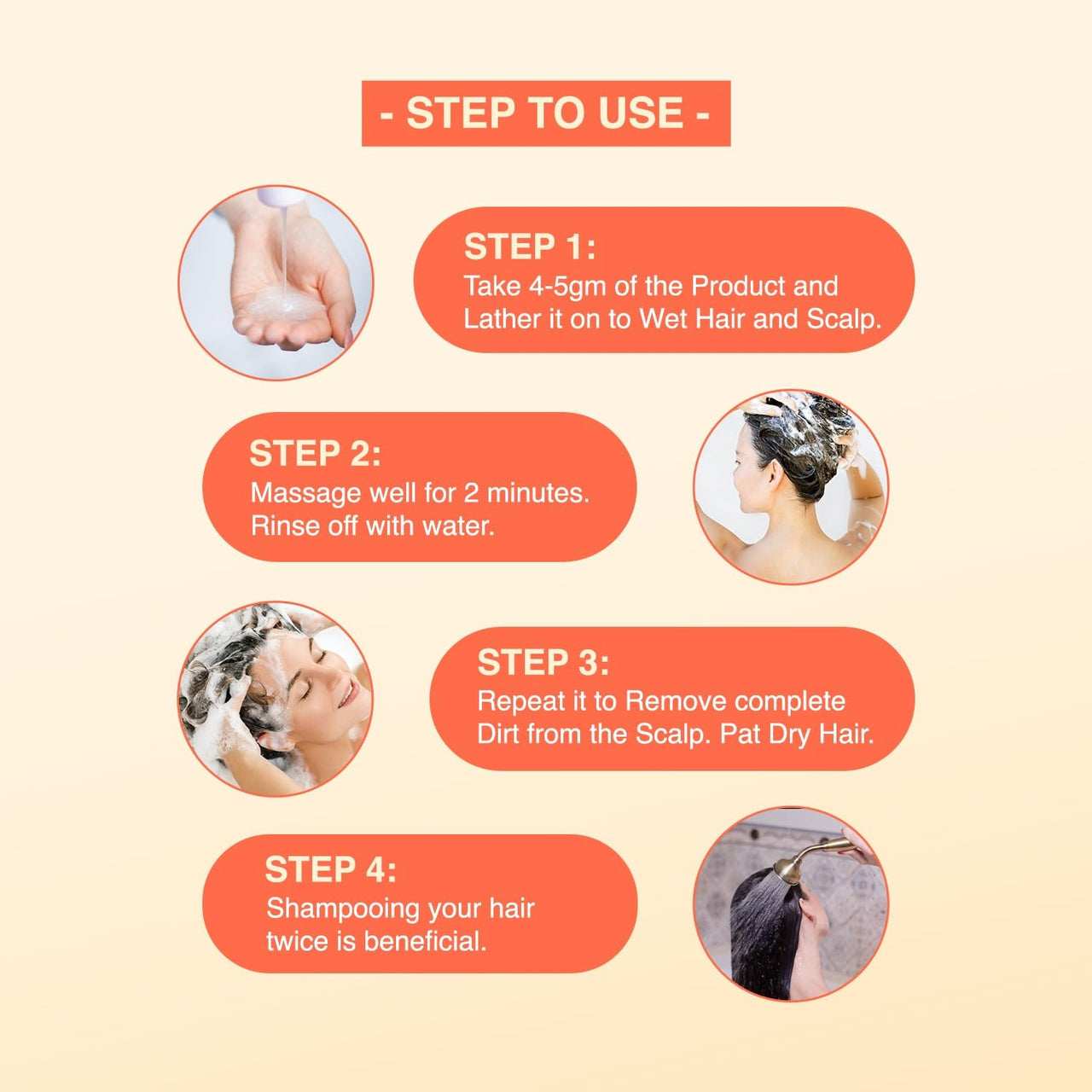 - STEP TO USE -

STEP 1:
Take 4-5gm of the Product and Lather it on to Wet Hair and Scalp.

STEP 2:
Massage well for 2 minutes. Rinse off with water.

STEP 3:
Repeat it to Remove complete Dirt from the Scalp. Pat Dry Hair.

STEP 4:
Shampooing your hair twice is beneficial.