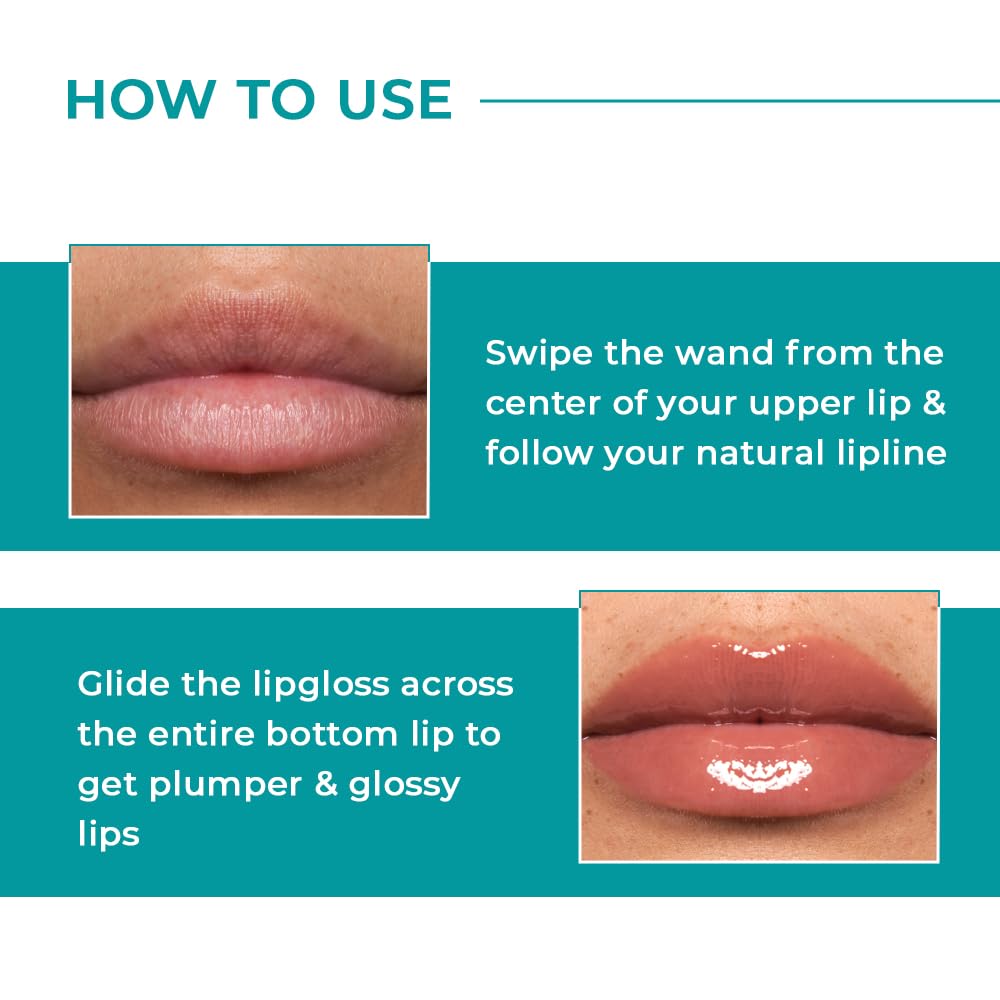 HOW TO USE

Swipe the wand from the center of your upper lip & follow your natural lipline

Glide the lipgloss across the entire bottom lip to get plumper & glossy lips