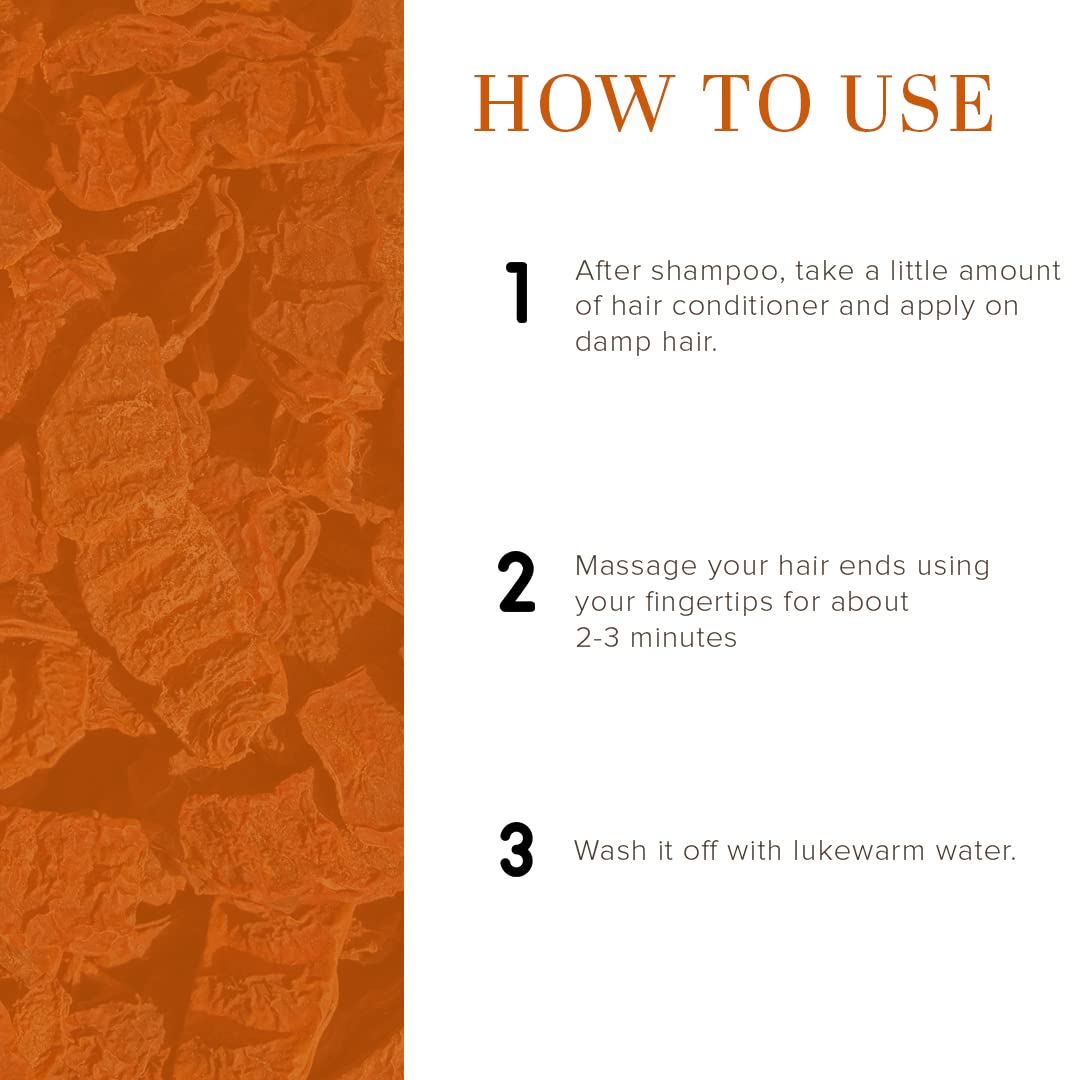 HOW TO USE

1 After shampoo, take a little amount of hair conditioner and apply on damp hair.

2 Massage your hair ends using your fingertips for about 2-3 minutes

3 Wash it off with lukewarm water.