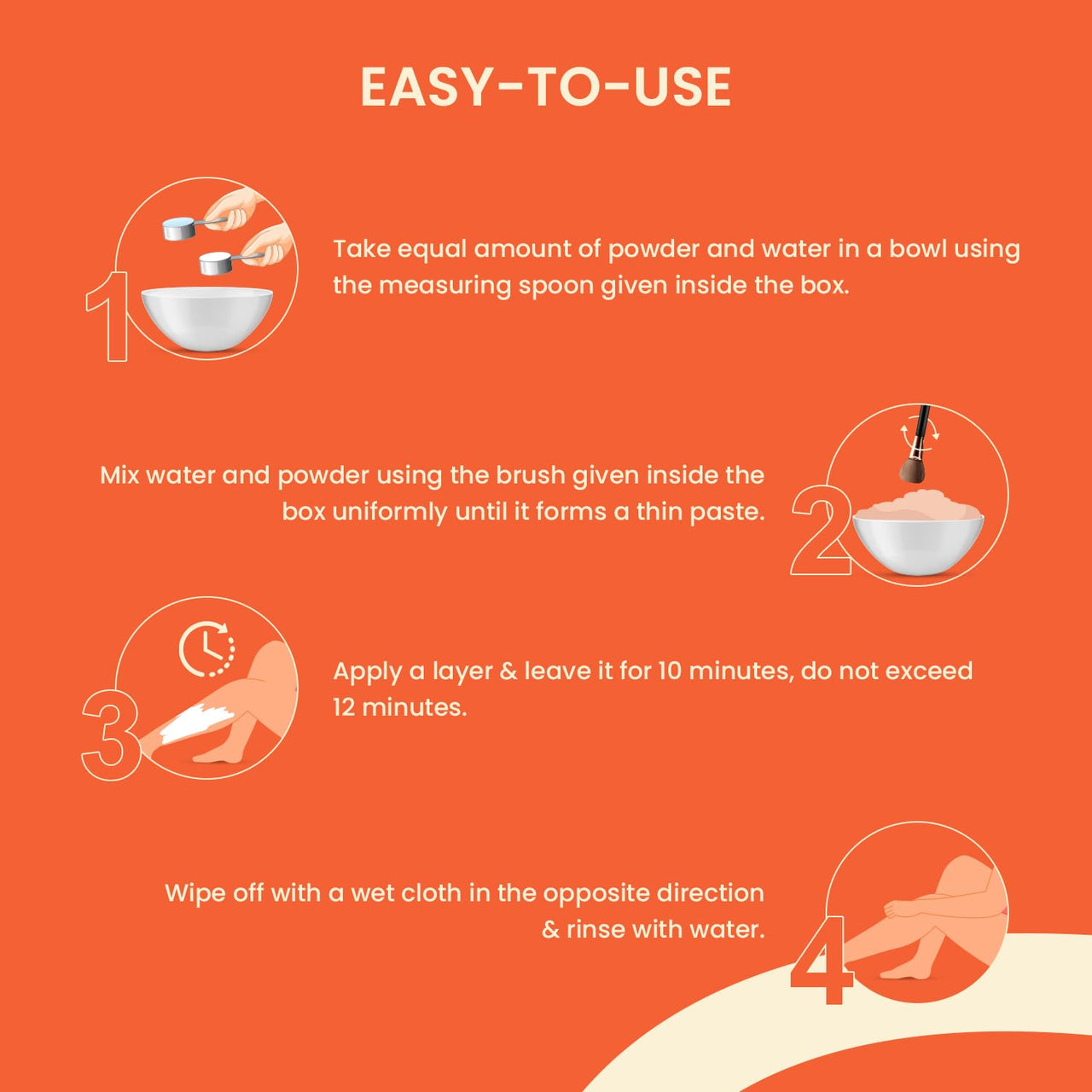 EASY-TO-USE

1

Take equal amount of powder and water in a bowl using the measuring spoon given inside the box.

Mix water and powder using the brush given inside the box uniformly until it forms a thin paste.

2

3

Apply a layer & leave it for 10 minutes, do not exceed 12 minutes.

Wipe off with a wet cloth in the opposite direction & rinse with water.

4