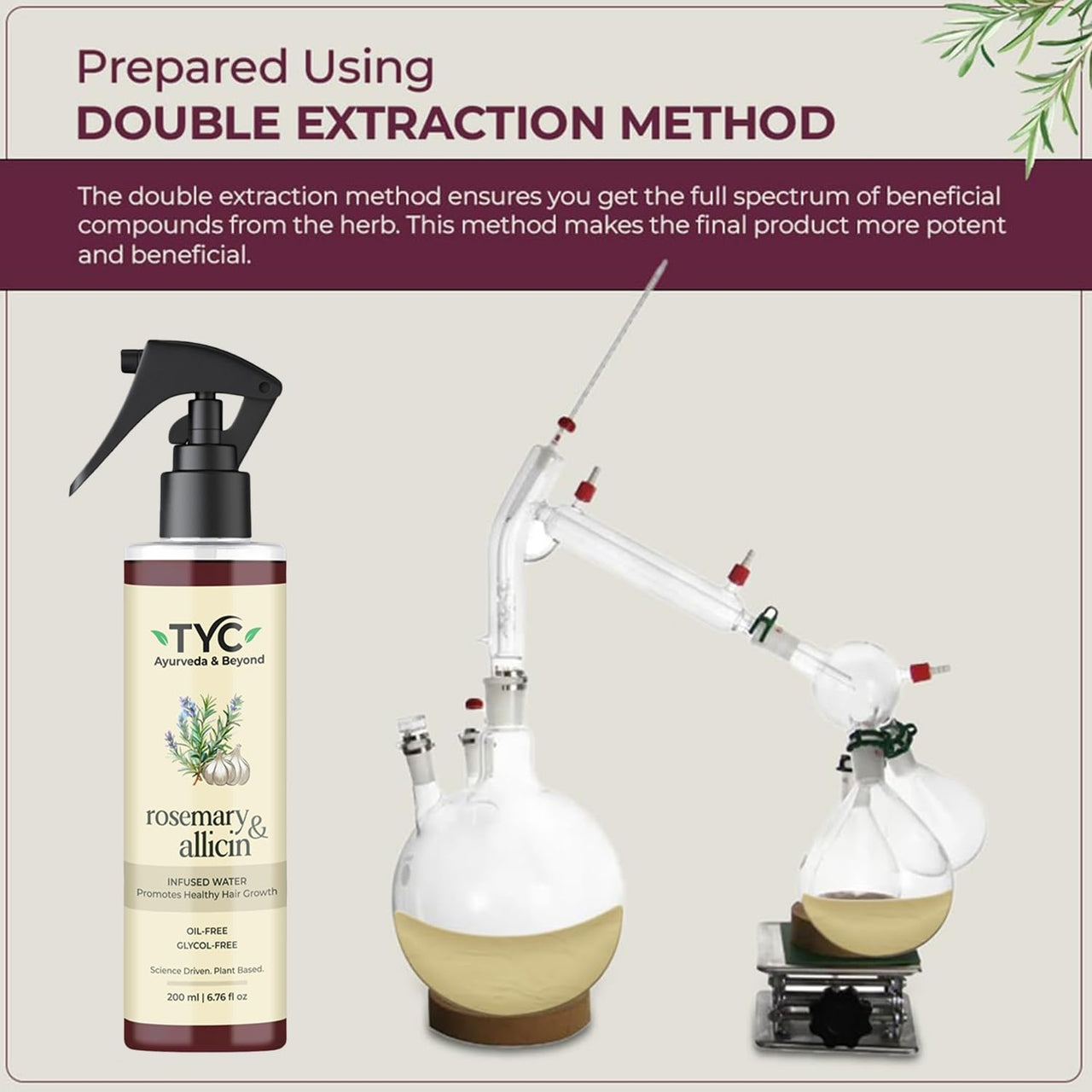 Prepared Using
DOUBLE EXTRACTION METHOD

The double extraction method ensures you get the full spectrum of beneficial compounds from the herb. This method makes the final product more potent and beneficial.

TYC
Ayurveda & Beyond

rosemary & allicin

INFUSED WATER
Promotes Healthy Hair Growth

OIL-FREE
GLYCOL-FREE

Science Driven. Plant Based.

200 ml | 6.76 fl oz