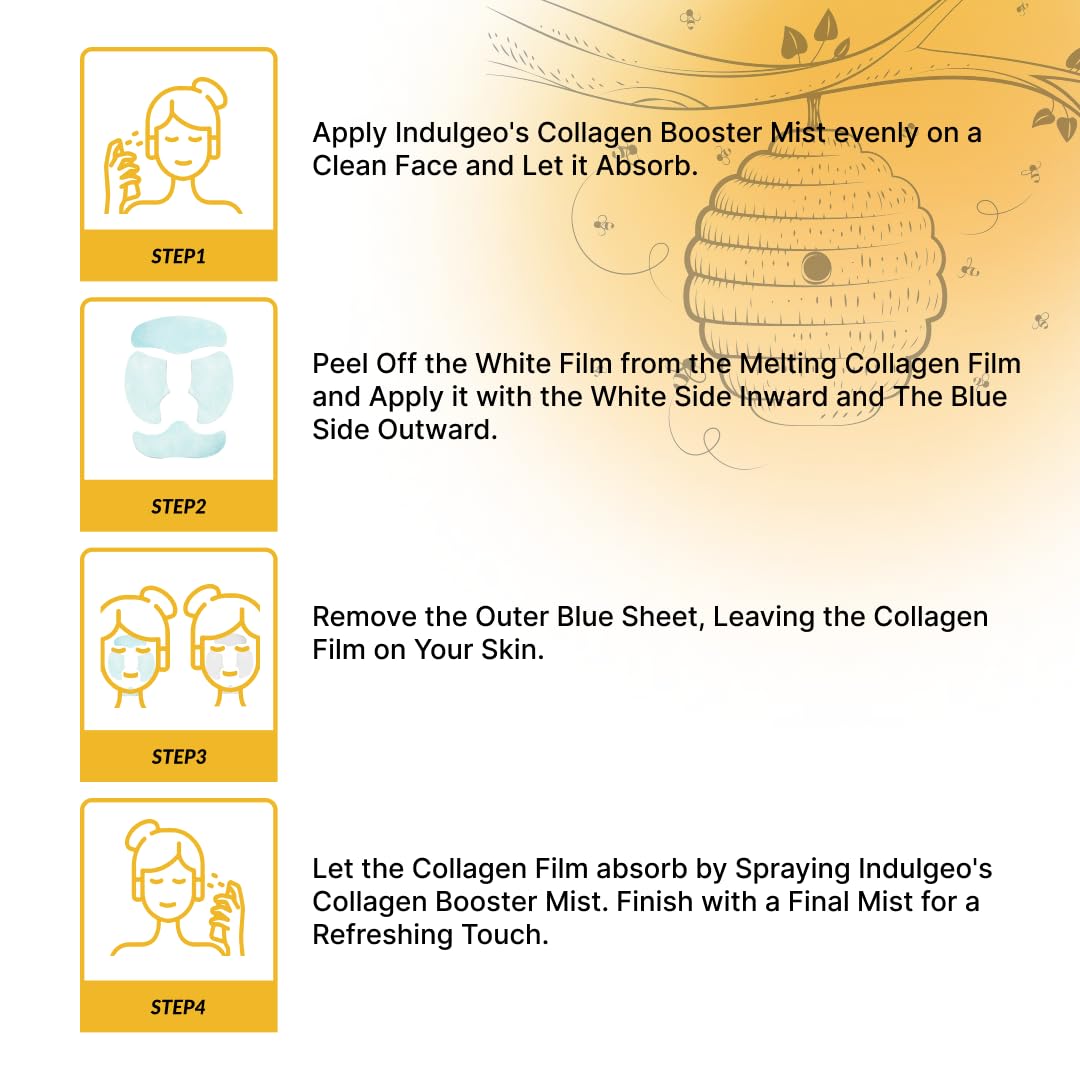 STEP1

Apply Indulgeo's Collagen Booster Mist evenly on a Clean Face and Let it Absorb.

STEP2

Peel Off the White Film from the Melting Collagen Film and Apply it with the White Side Inward and The Blue Side Outward.

STEP3

Remove the Outer Blue Sheet, Leaving the Collagen Film on Your Skin.

STEP4

Let the Collagen Film absorb by Spraying Indulgeo's Collagen Booster Mist. Finish with a Final Mist for a Refreshing Touch.