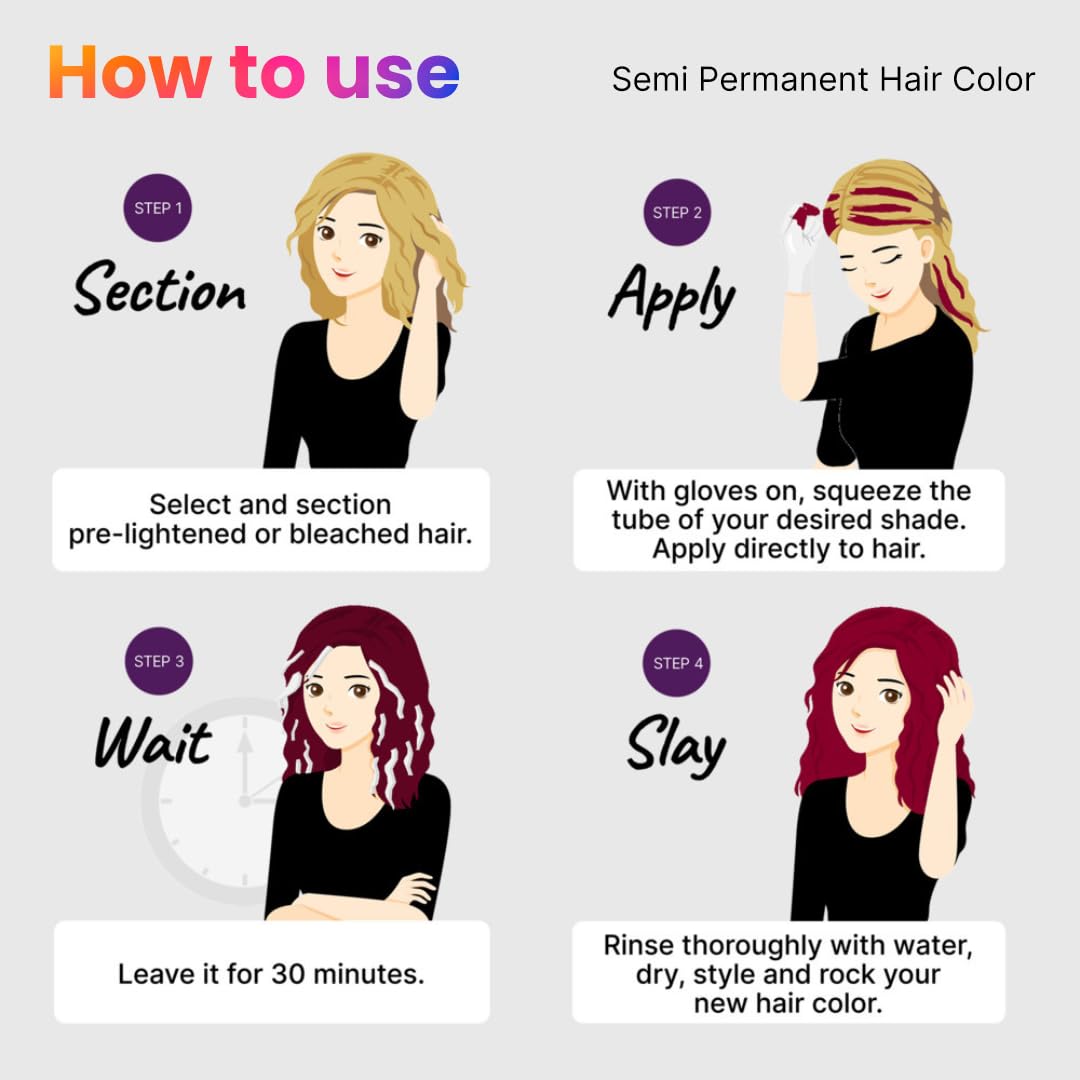 How to use

Semi Permanent Hair Color

STEP 1

Section

Select and section pre-lightened or bleached hair.

STEP 2

Apply

With gloves on, squeeze the tube of your desired shade. Apply directly to hair.

STEP 3

Wait

Leave it for 30 minutes.

STEP 4

Slay

Rinse thoroughly with water, dry, style and rock your new hair color.