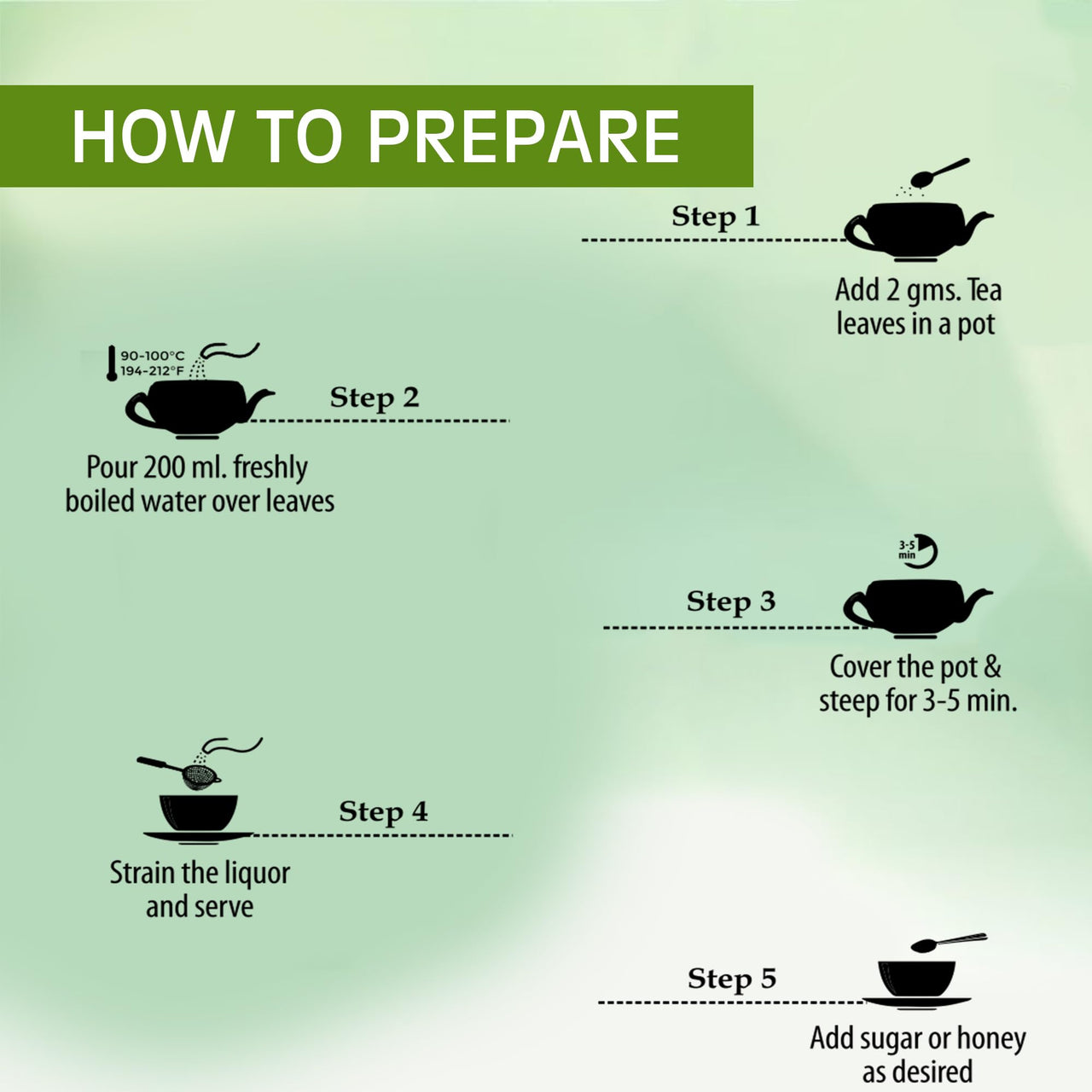 HOW TO PREPARE

Step 1

Add 2 gms. Tea leaves in a pot

90-100°C
194-212°F

Step 2

Pour 200 ml. freshly boiled water over leaves

3-5 min

Step 3

Cover the pot & steep for 3-5 min.

Step 4

Strain the liquor and serve

Step 5

Add sugar or honey as desired