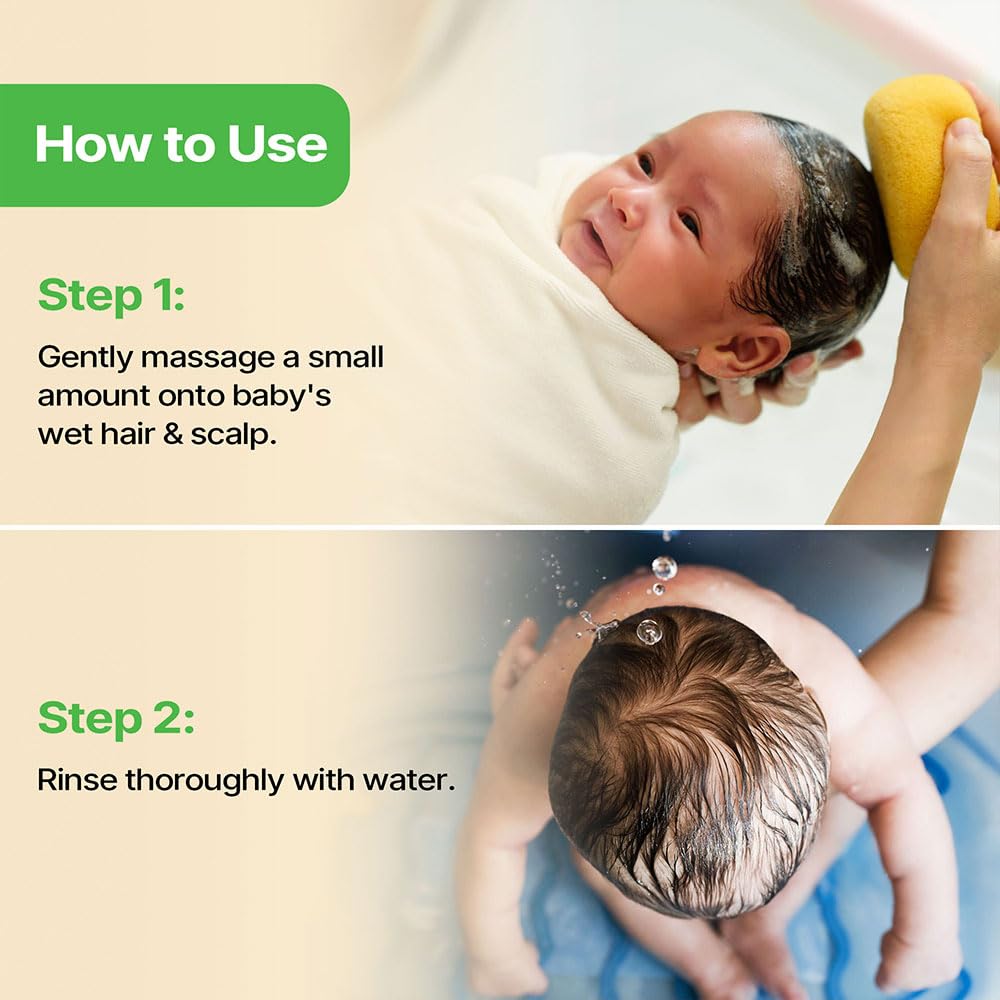 How to Use

Step 1:

Gently massage a small amount onto baby's wet hair & scalp.

Step 2:

Rinse thoroughly with water.