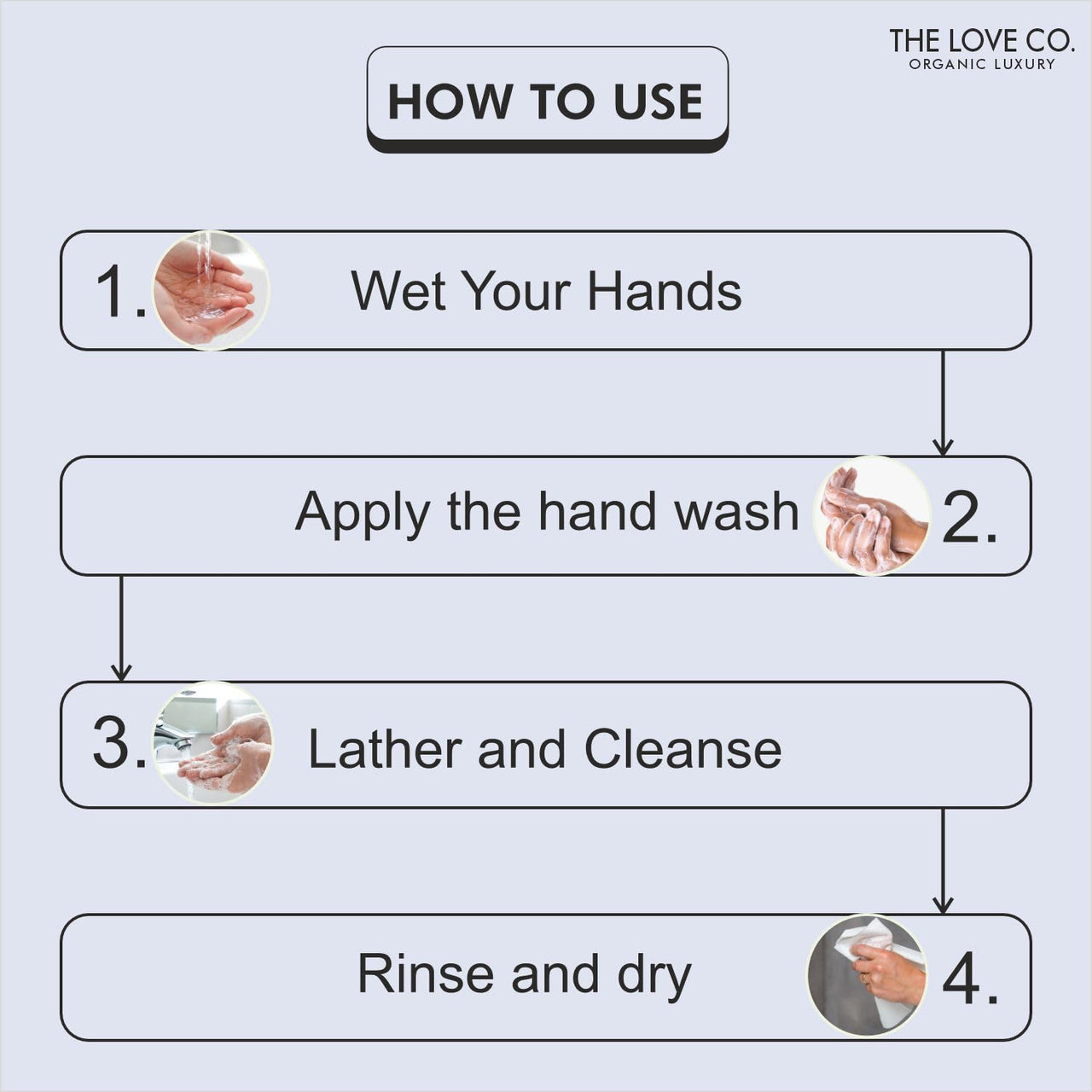 THE LOVE CO.
ORGANIC LUXURY

HOW TO USE

1. Wet Your Hands

Apply the hand wash 2.

3. Lather and Cleanse

Rinse and dry 4.