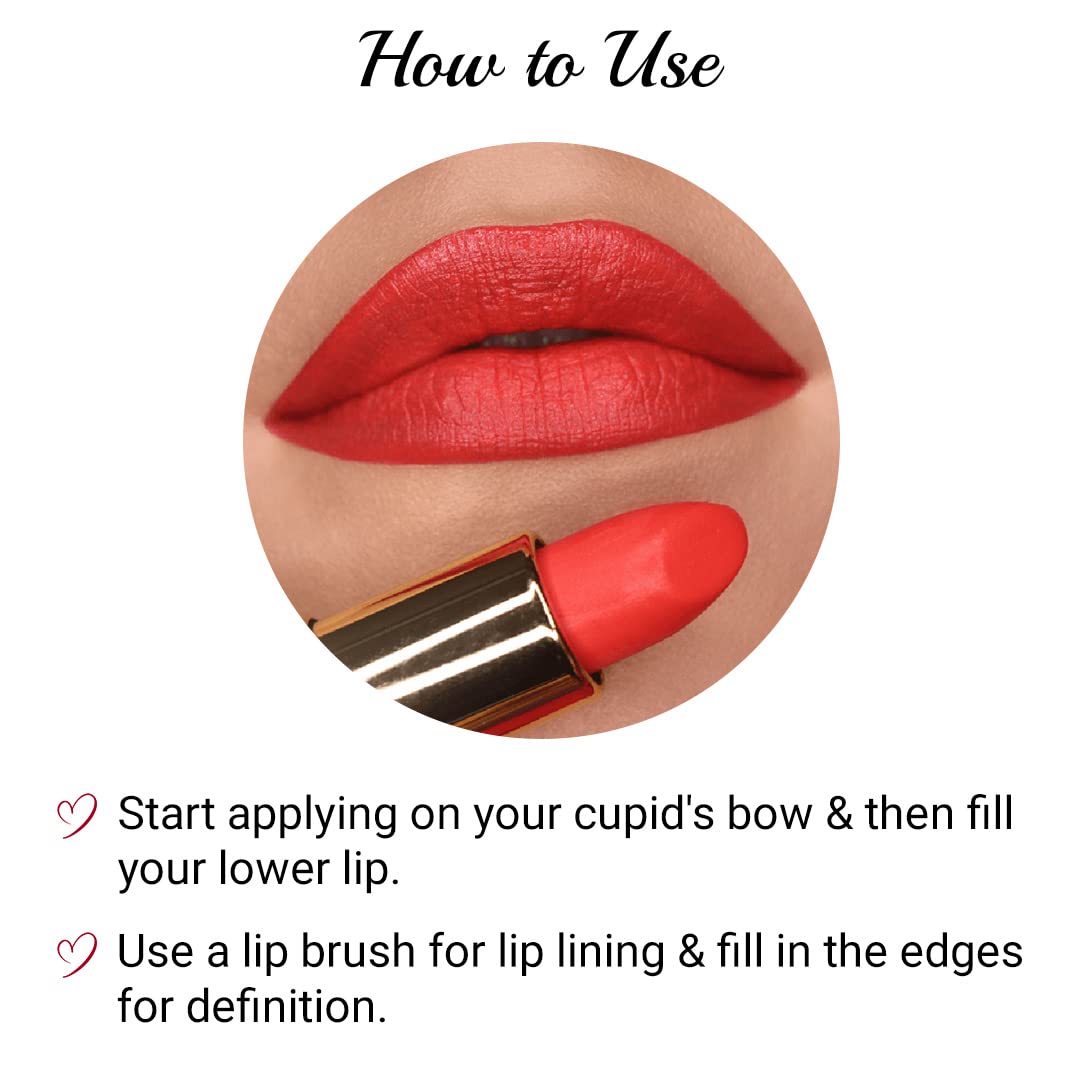 How to Use

Start applying on your cupid's bow & then fill your lower lip.

Use a lip brush for lip lining & fill in the edges for definition.