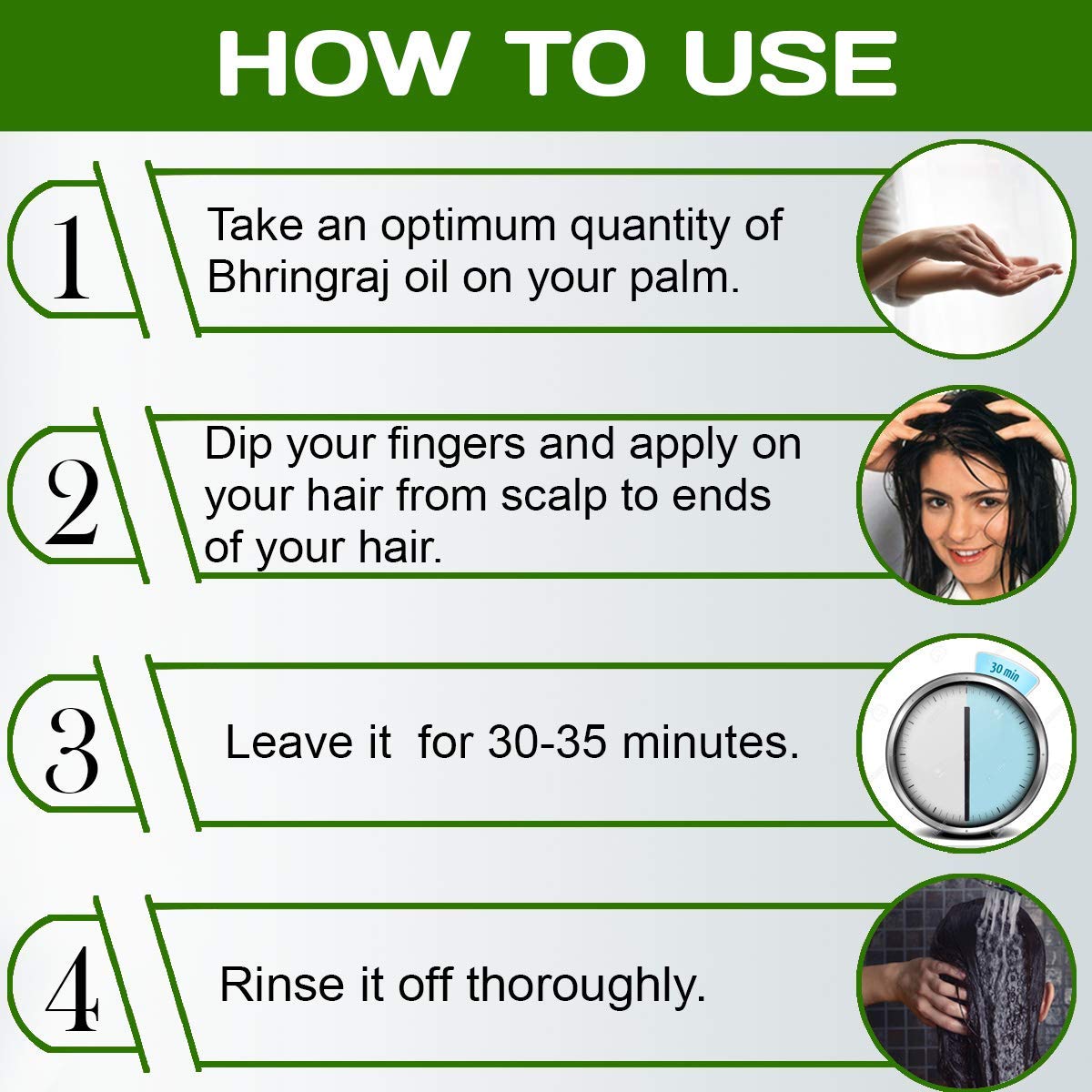 HOW TO USE

1

Take an optimum quantity of Bhringraj oil on your palm.

2

Dip your fingers and apply on your hair from scalp to ends of your hair.

3

Leave it for 30-35 minutes.

30 min

4

Rinse it off thoroughly.