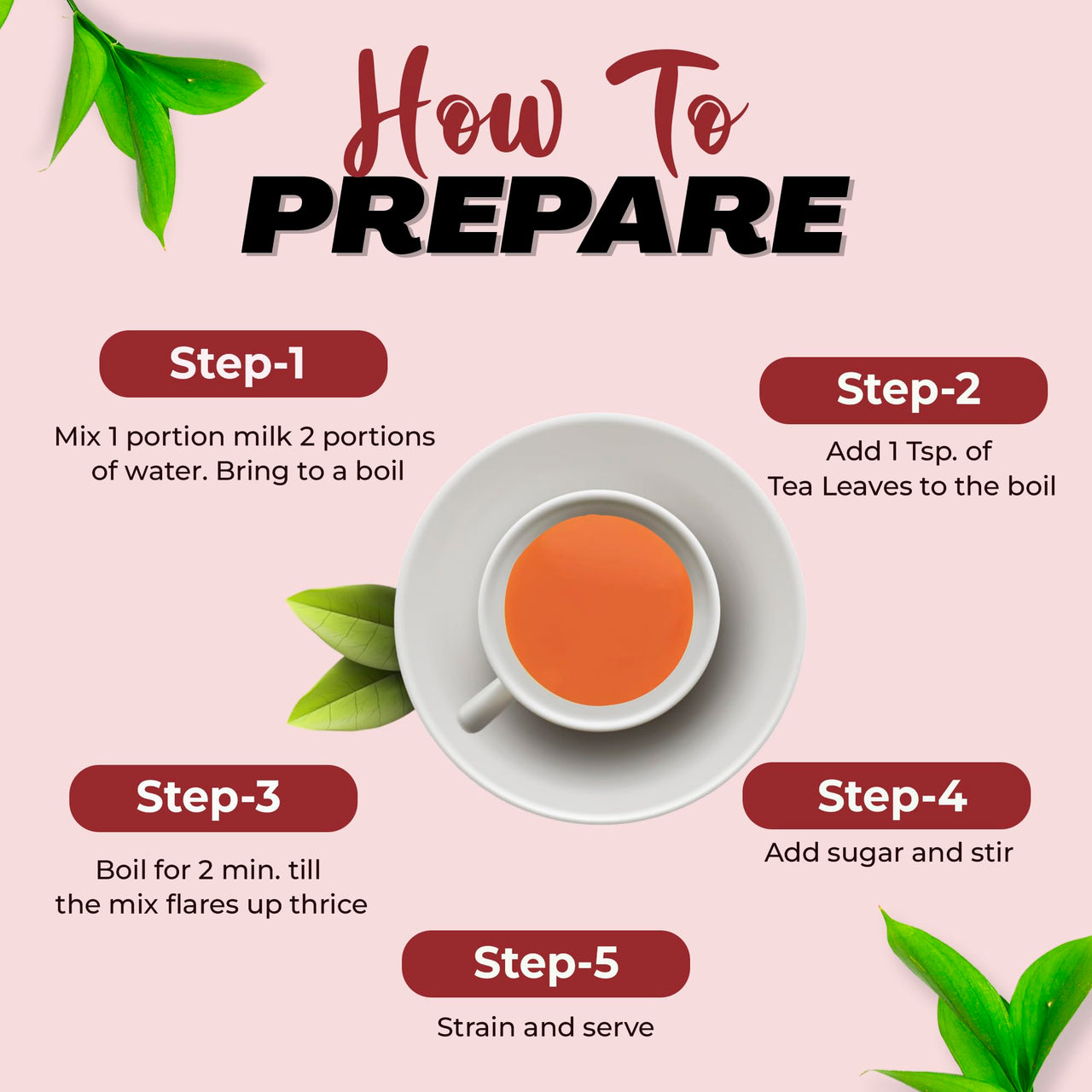 How To
PREPARE

Step-1

Mix 1 portion milk 2 portions of water. Bring to a boil

Step-2

Add 1 Tsp. of Tea Leaves to the boil

Step-3

Boil for 2 min. till the mix flares up thrice

Step-4

Add sugar and stir

Step-5

Strain and serve