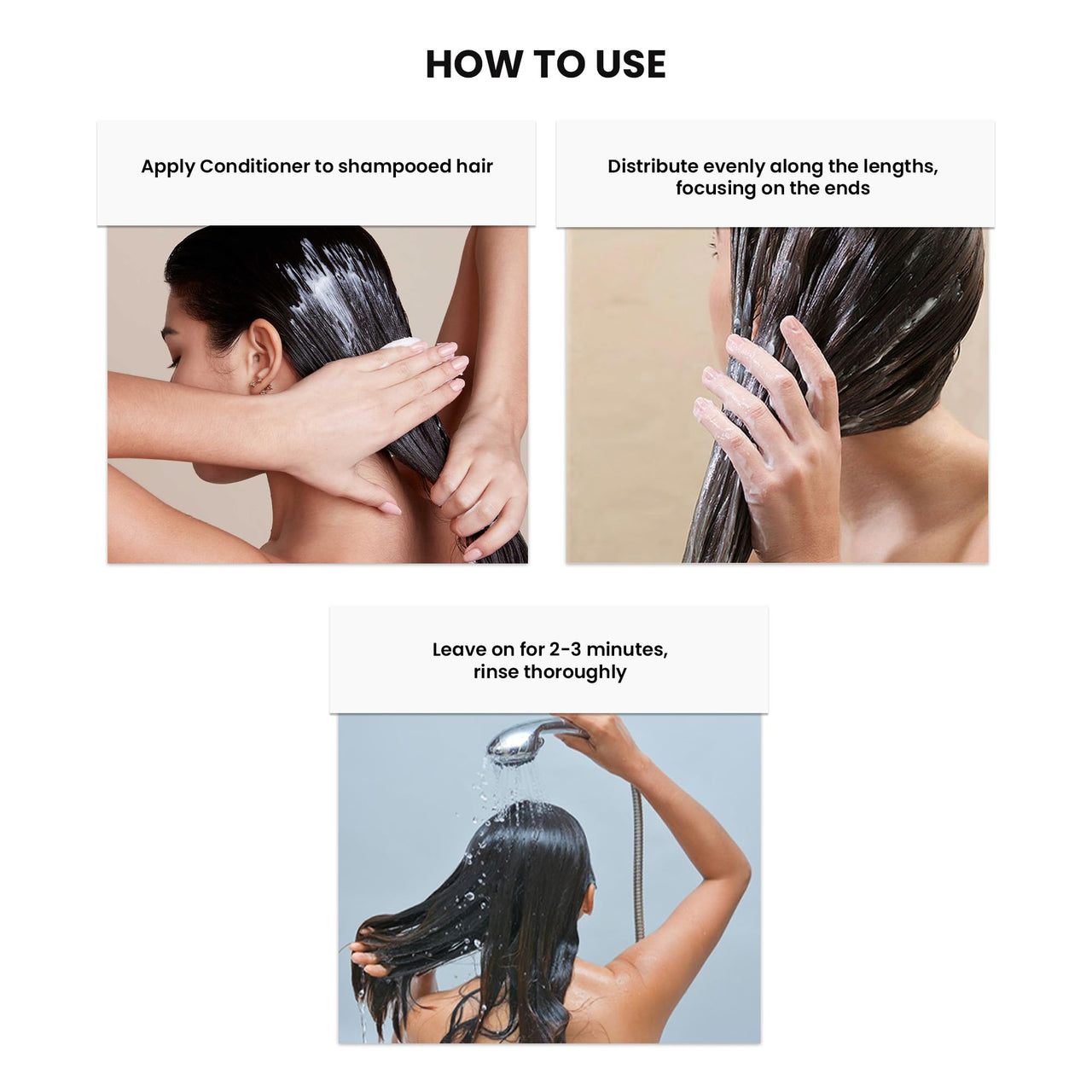 HOW TO USE

Apply Conditioner to shampooed hair

Distribute evenly along the lengths, focusing on the ends

Leave on for 2-3 minutes, rinse thoroughly