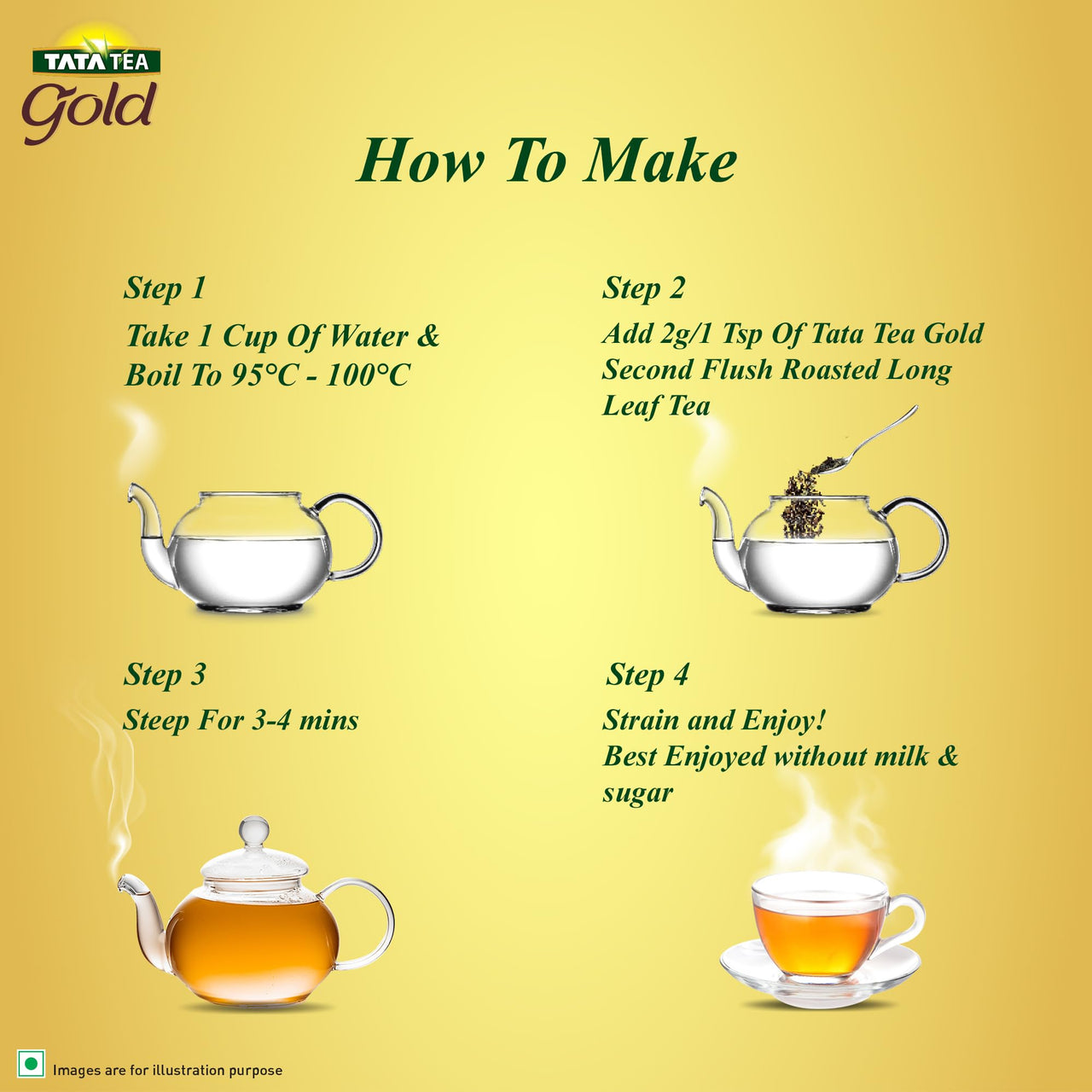 TATA TEA
Gold

How To Make

Step 1
Take 1 Cup Of Water & Boil To 95°C - 100°C

Step 2
Add 2g/1 Tsp Of Tata Tea Gold Second Flush Roasted Long Leaf Tea

Step 3
Steep For 3-4 mins

Step 4
Strain and Enjoy!
Best Enjoyed without milk & sugar

Images are for illustration purpose