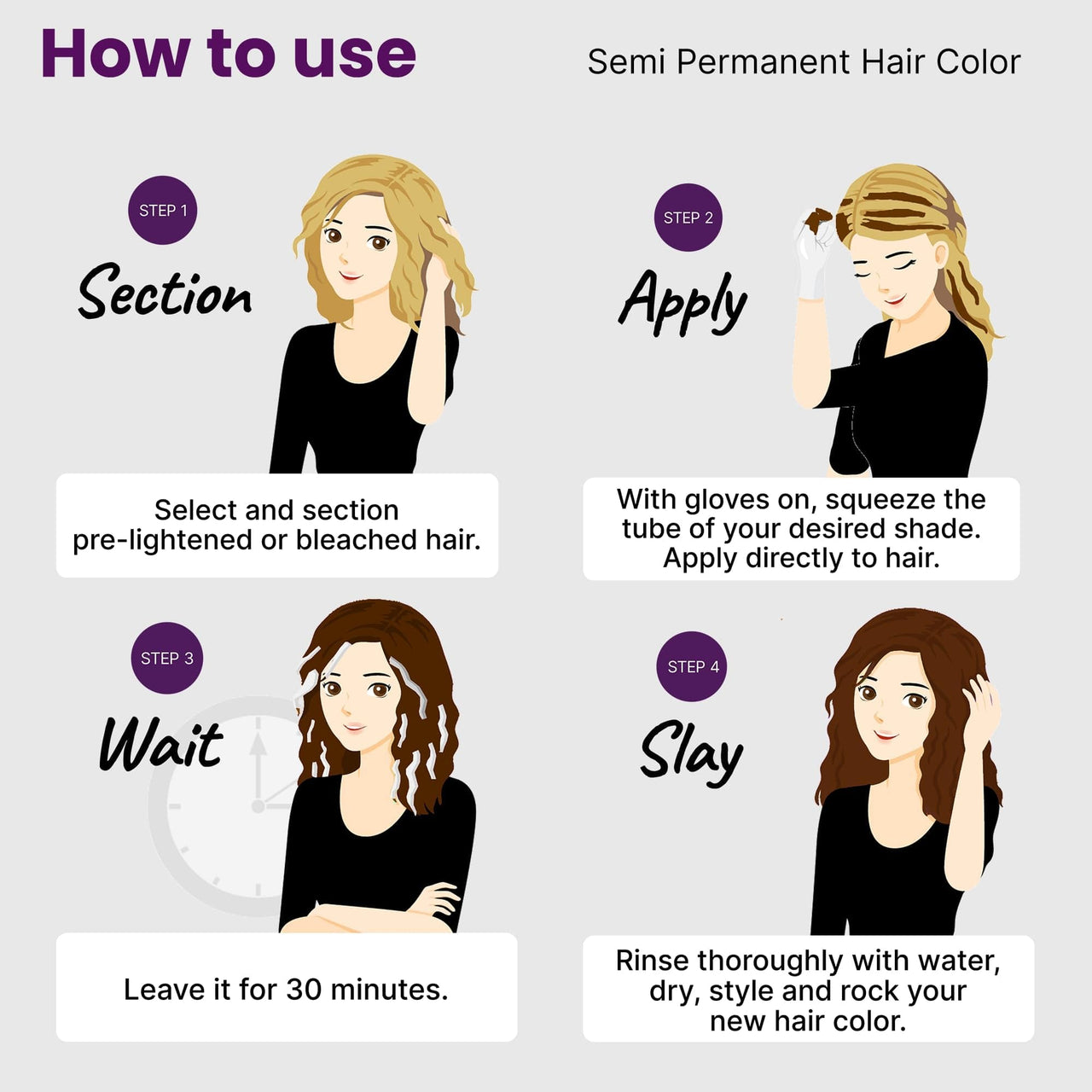 How to use

Semi Permanent Hair Color

STEP 1

Section

Select and section pre-lightened or bleached hair.

STEP 2

Apply

With gloves on, squeeze the tube of your desired shade. Apply directly to hair.

STEP 3

Wait

Leave it for 30 minutes.

STEP 4

Slay

Rinse thoroughly with water, dry, style and rock your new hair color.