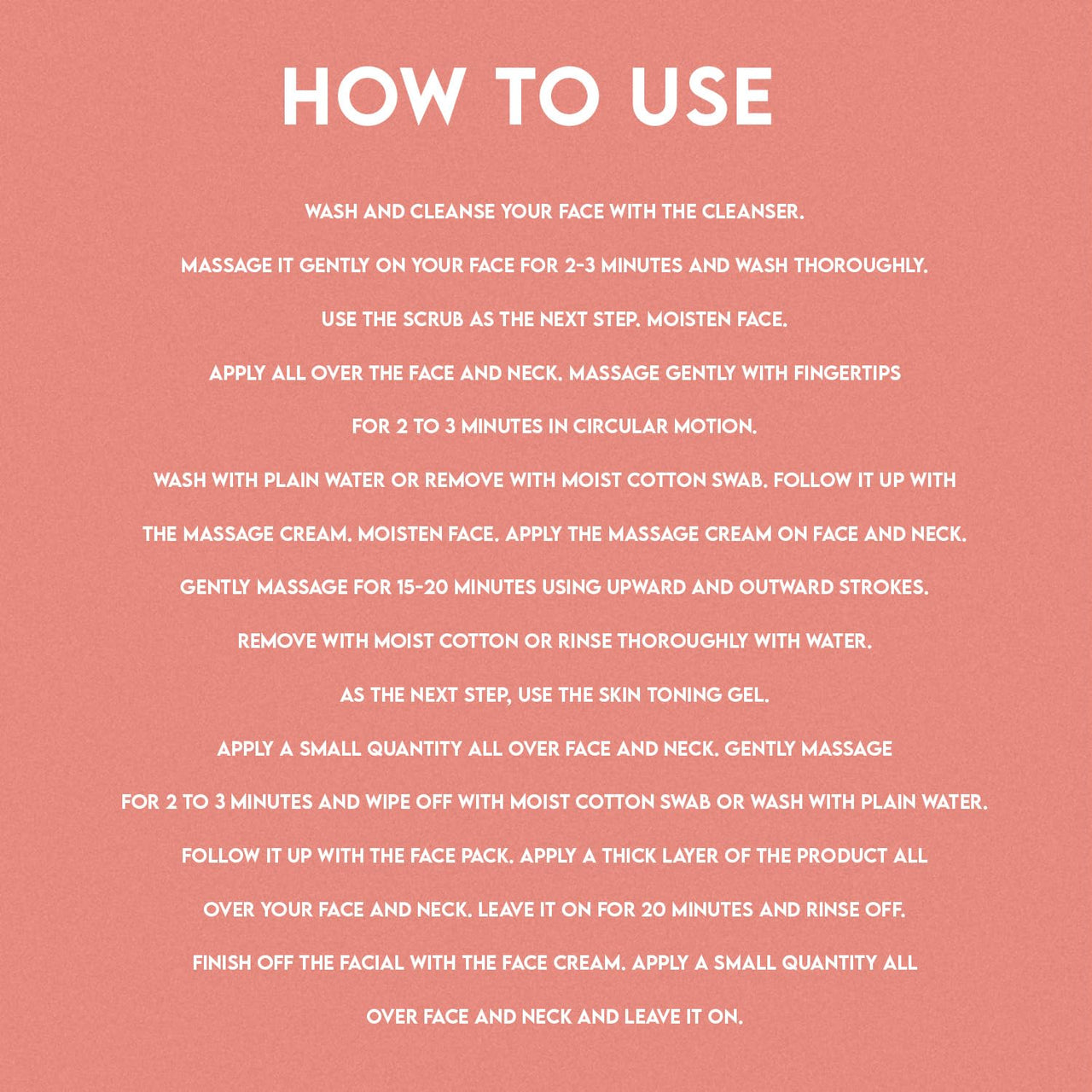 HOW TO USE

WASH AND CLEANSE YOUR FACE WITH THE CLEANSER.

MASSAGE IT GENTLY ON YOUR FACE FOR 2-3 MINUTES AND WASH THOROUGHLY.

USE THE SCRUB AS THE NEXT STEP. MOISTEN FACE.

APPLY ALL OVER THE FACE AND NECK. MASSAGE GENTLY WITH FINGERTIPS

FOR 2 TO 3 MINUTES IN CIRCULAR MOTION.

WASH WITH PLAIN WATER OR REMOVE WITH MOIST COTTON SWAB. FOLLOW IT UP WITH

THE MASSAGE CREAM. MOISTEN FACE. APPLY THE MASSAGE CREAM ON FACE AND NECK.

GENTLY MASSAGE FOR 15-20 MINUTES USING UPWARD AND OUTWARD STROKES.

REMOVE WITH MOIST COTTON OR RINSE THOROUGHLY WITH WATER.

AS THE NEXT STEP, USE THE SKIN TONING GEL.

APPLY A SMALL QUANTITY ALL OVER FACE AND NECK. GENTLY MASSAGE

FOR 2 TO 3 MINUTES AND WIPE OFF WITH MOIST COTTON SWAB OR WASH WITH PLAIN WATER.

FOLLOW IT UP WITH THE FACE PACK. APPLY A THICK LAYER OF THE PRODUCT ALL

OVER YOUR FACE AND NECK. LEAVE IT ON FOR 20 MINUTES AND RINSE OFF.

FINISH OFF THE FACIAL WITH THE FACE CREAM. APPLY A SMALL QUANTITY ALL

OVER FACE AND NECK AND LEAVE IT ON.