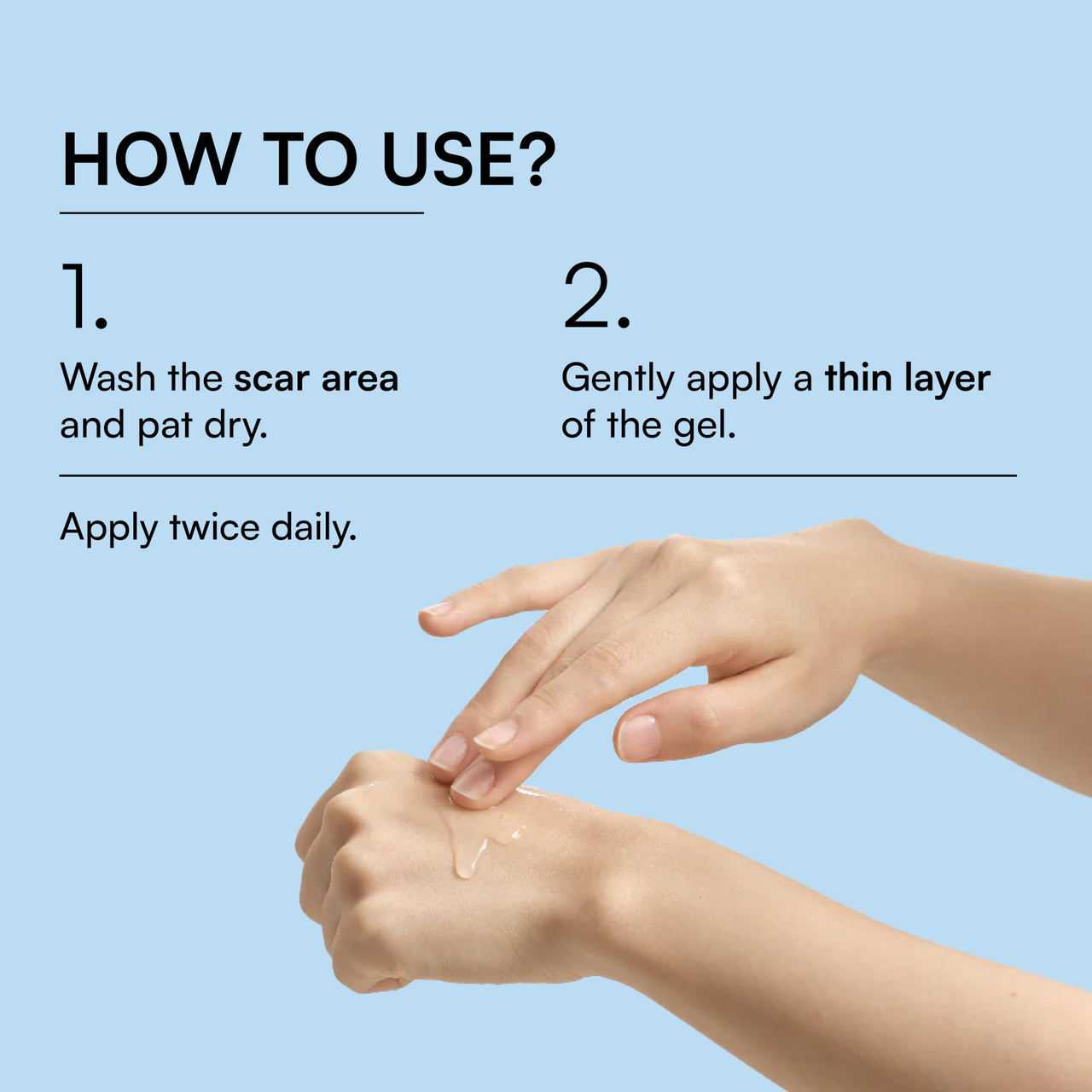 HOW TO USE?

1.

Wash the scar area and pat dry.

2.

Gently apply a thin layer of the gel.

Apply twice daily.