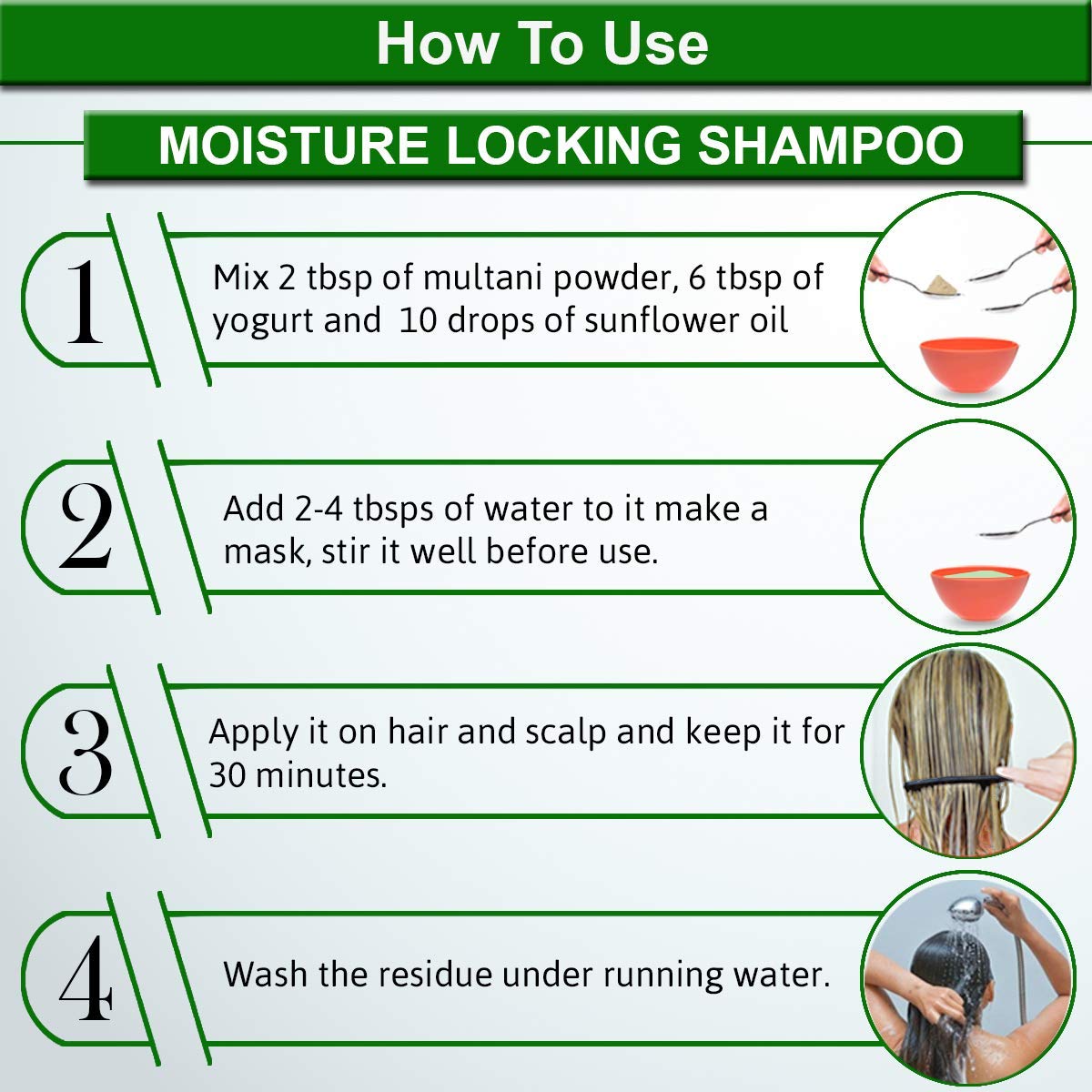 How To Use

MOISTURE LOCKING SHAMPOO

1

Mix 2 tbsp of multani powder, 6 tbsp of yogurt and 10 drops of sunflower oil

2

Add 2-4 tbsps of water to it make a mask, stir it well before use.

3

Apply it on hair and scalp and keep it for 30 minutes.

4

Wash the residue under running water.