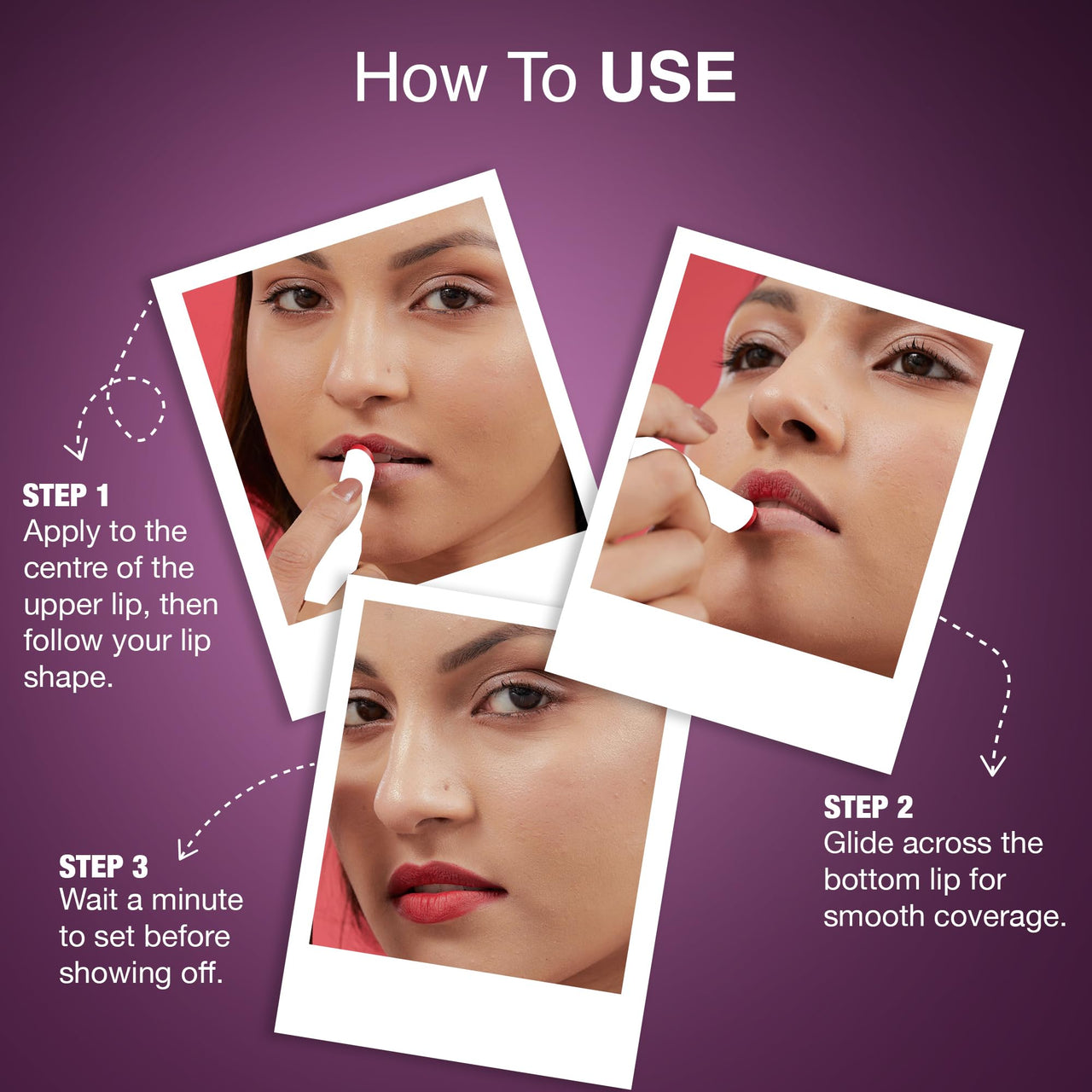 How To USE

STEP 1
Apply to the centre of the upper lip, then follow your lip shape.

STEP 2
Glide across the bottom lip for smooth coverage.

STEP 3
Wait a minute to set before showing off.