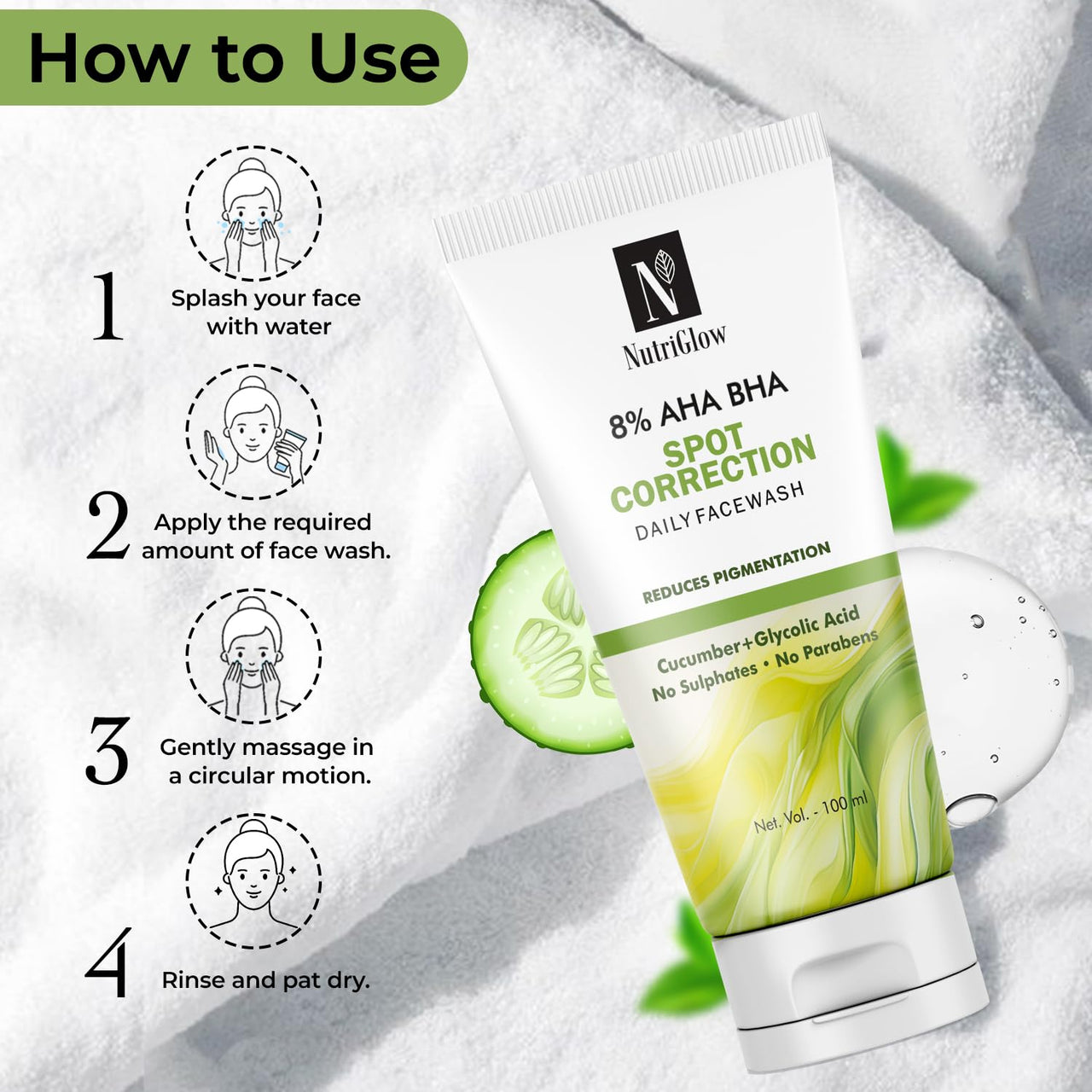 How to Use

1 Splash your face with water

2 Apply the required amount of face wash.

3 Gently massage in a circular motion.

4 Rinse and pat dry.

N

NutriGlow

8% AHA BHA

SPOT CORRECTION

DAILY FACEWASH

REDUCES PIGMENTATION

Cucumber+Glycolic Acid

No Sulphates • No Parabens

Net. Vol. - 100 ml