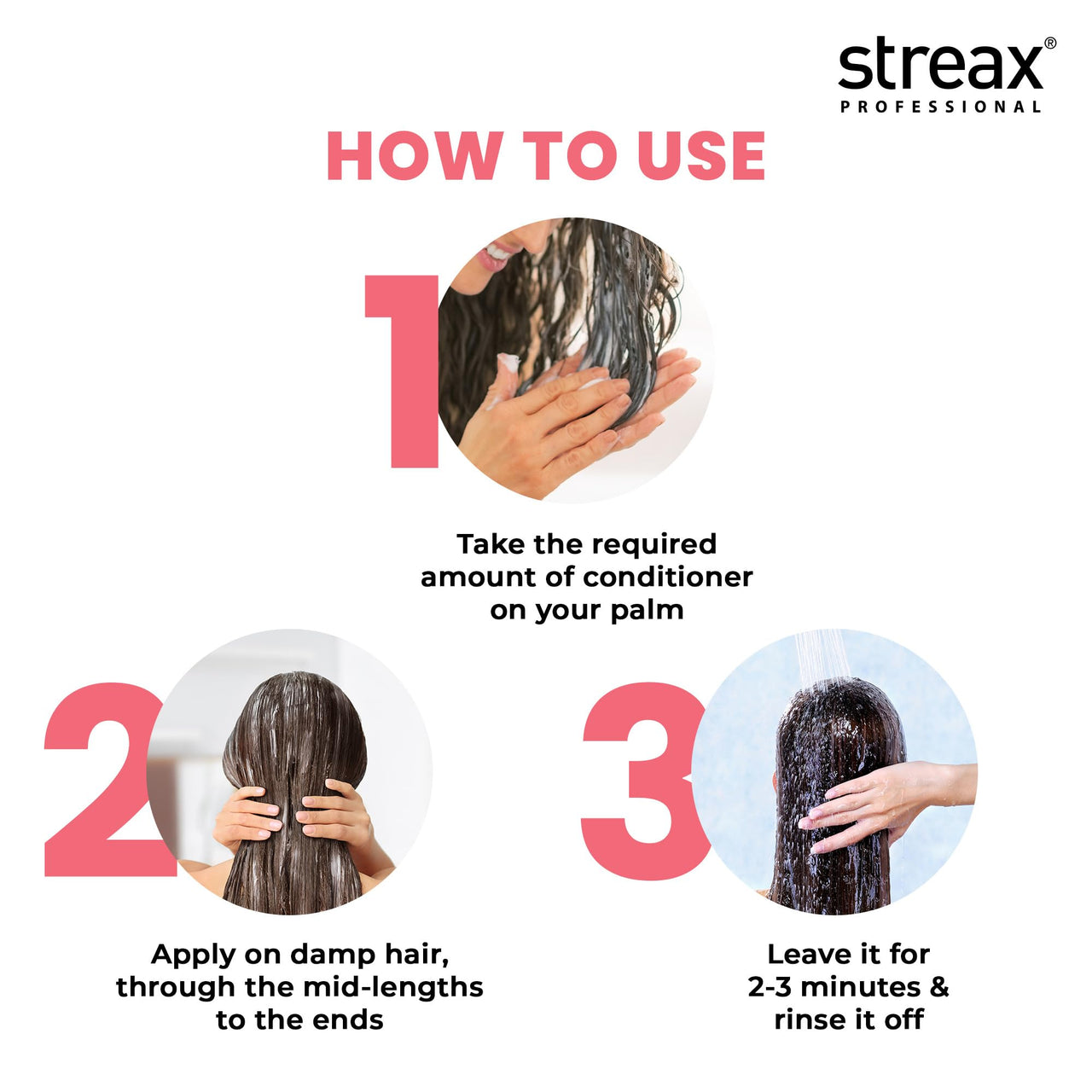 streax®
PROFESSIONAL

HOW TO USE

1

Take the required amount of conditioner on your palm

2

Apply on damp hair, through the mid-lengths to the ends

3

Leave it for 2-3 minutes & rinse it off