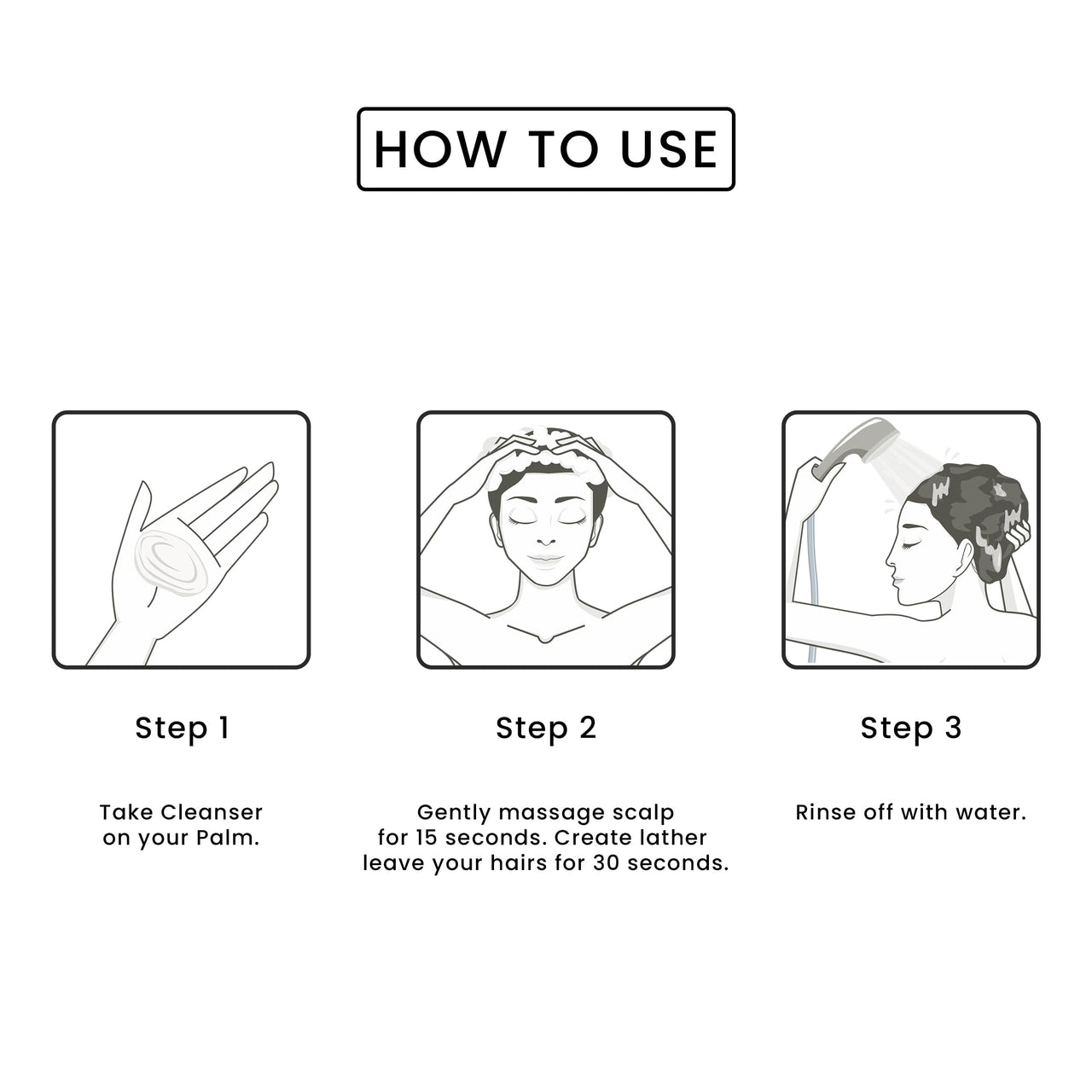 HOW TO USE

Step 1

Take Cleanser on your Palm.

Step 2

Gently massage scalp for 15 seconds. Create lather leave your hairs for 30 seconds.

Step 3

Rinse off with water.