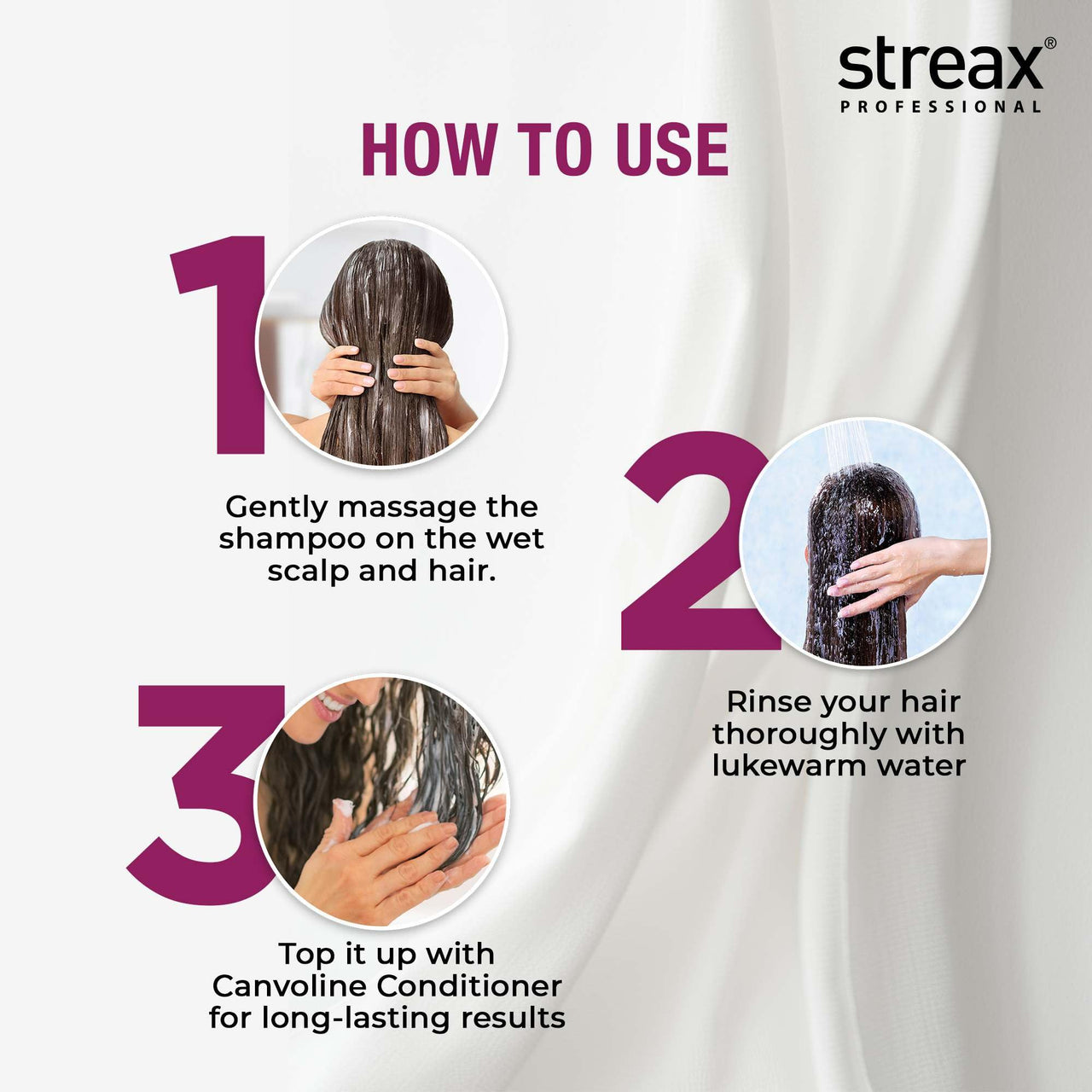 streax®
PROFESSIONAL

HOW TO USE

1

Gently massage the shampoo on the wet scalp and hair.

2

Rinse your hair thoroughly with lukewarm water

3

Top it up with Canvoline Conditioner for long-lasting results