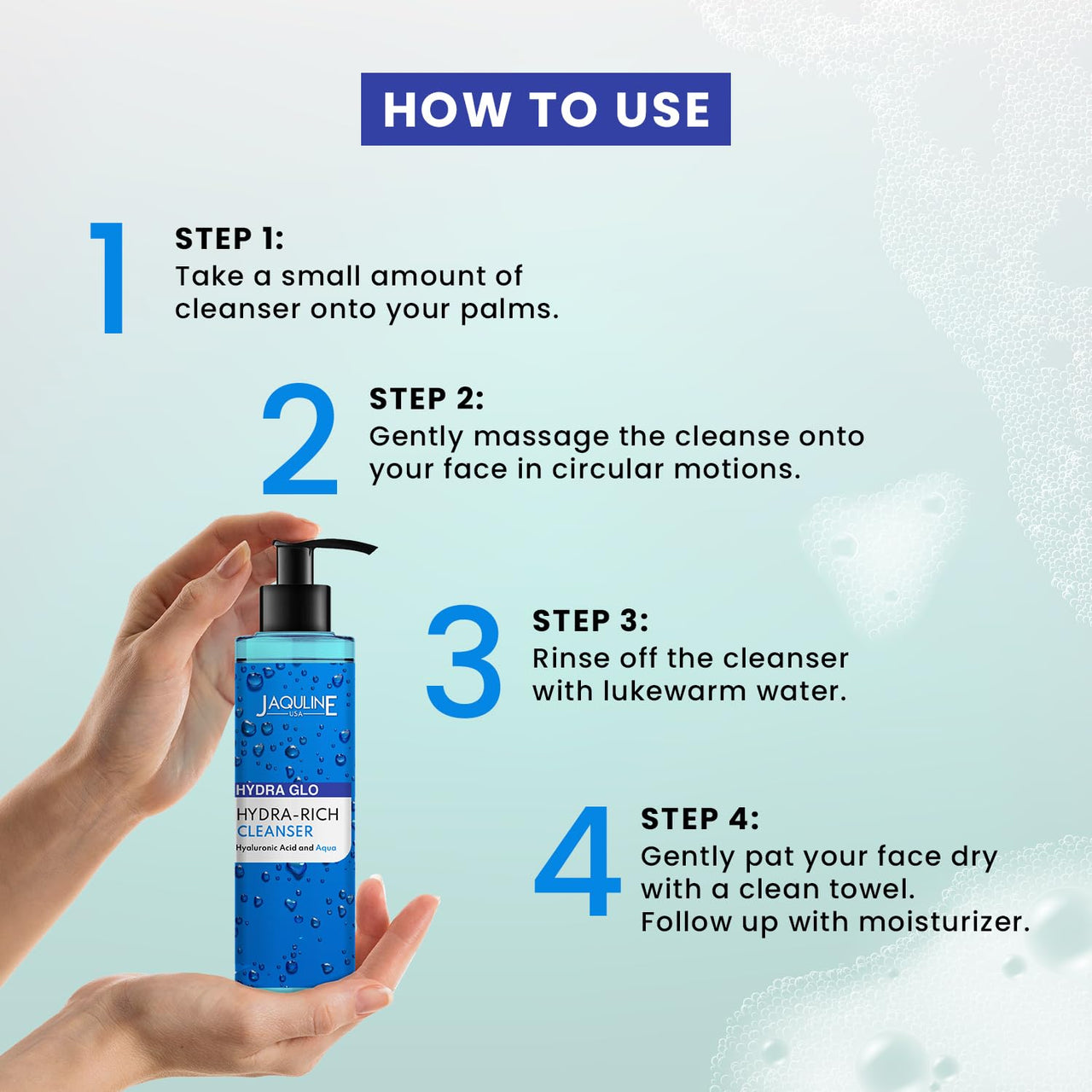 HOW TO USE

1
STEP 1:
Take a small amount of cleanser onto your palms.

2
STEP 2:
Gently massage the cleanse onto your face in circular motions.

3
STEP 3:
Rinse off the cleanser with lukewarm water.

4
STEP 4:
Gently pat your face dry with a clean towel. Follow up with moisturizer.

JAQULINE
USA
HYDRA GLO
HYDRA-RICH
CLEANSER
Hyaluronic Acid and Aqua