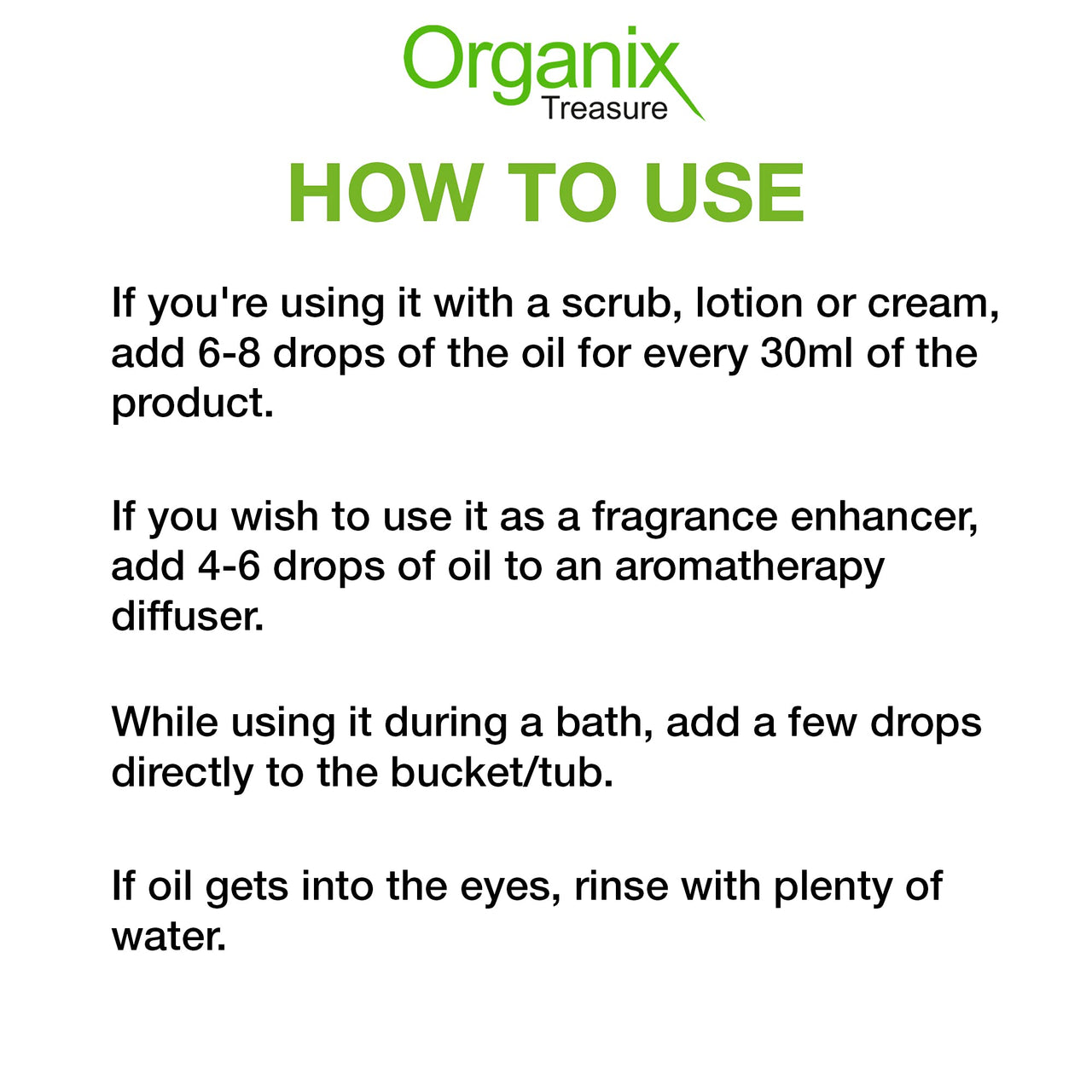 Organix
Treasure

HOW TO USE

If you're using it with a scrub, lotion or cream, add 6-8 drops of the oil for every 30ml of the product.

If you wish to use it as a fragrance enhancer, add 4-6 drops of oil to an aromatherapy diffuser.

While using it during a bath, add a few drops directly to the bucket/tub.

If oil gets into the eyes, rinse with plenty of water.