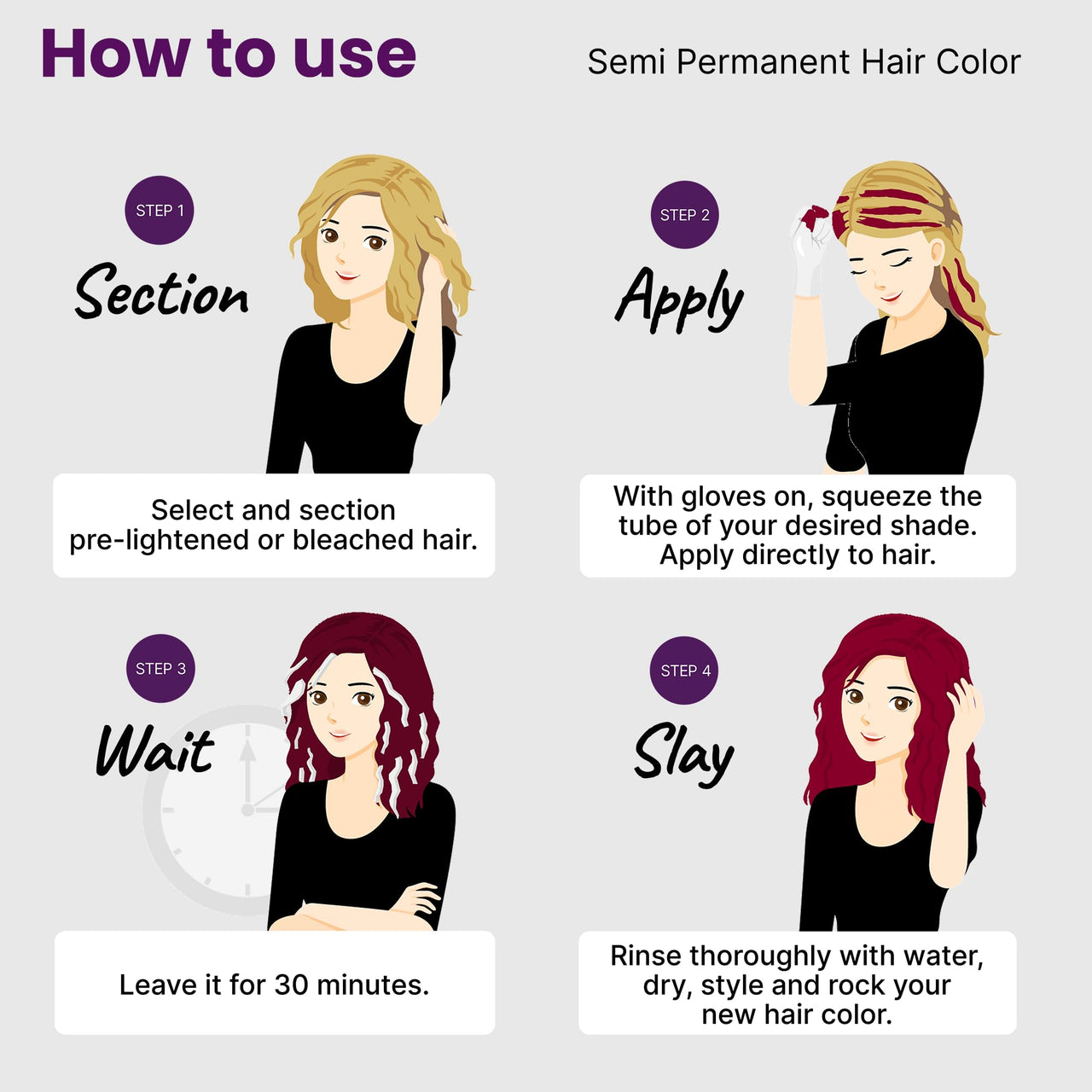 How to use

Semi Permanent Hair Color

STEP 1

Section

Select and section pre-lightened or bleached hair.

STEP 2

Apply

With gloves on, squeeze the tube of your desired shade. Apply directly to hair.

STEP 3

Wait

Leave it for 30 minutes.

STEP 4

Slay

Rinse thoroughly with water, dry, style and rock your new hair color.