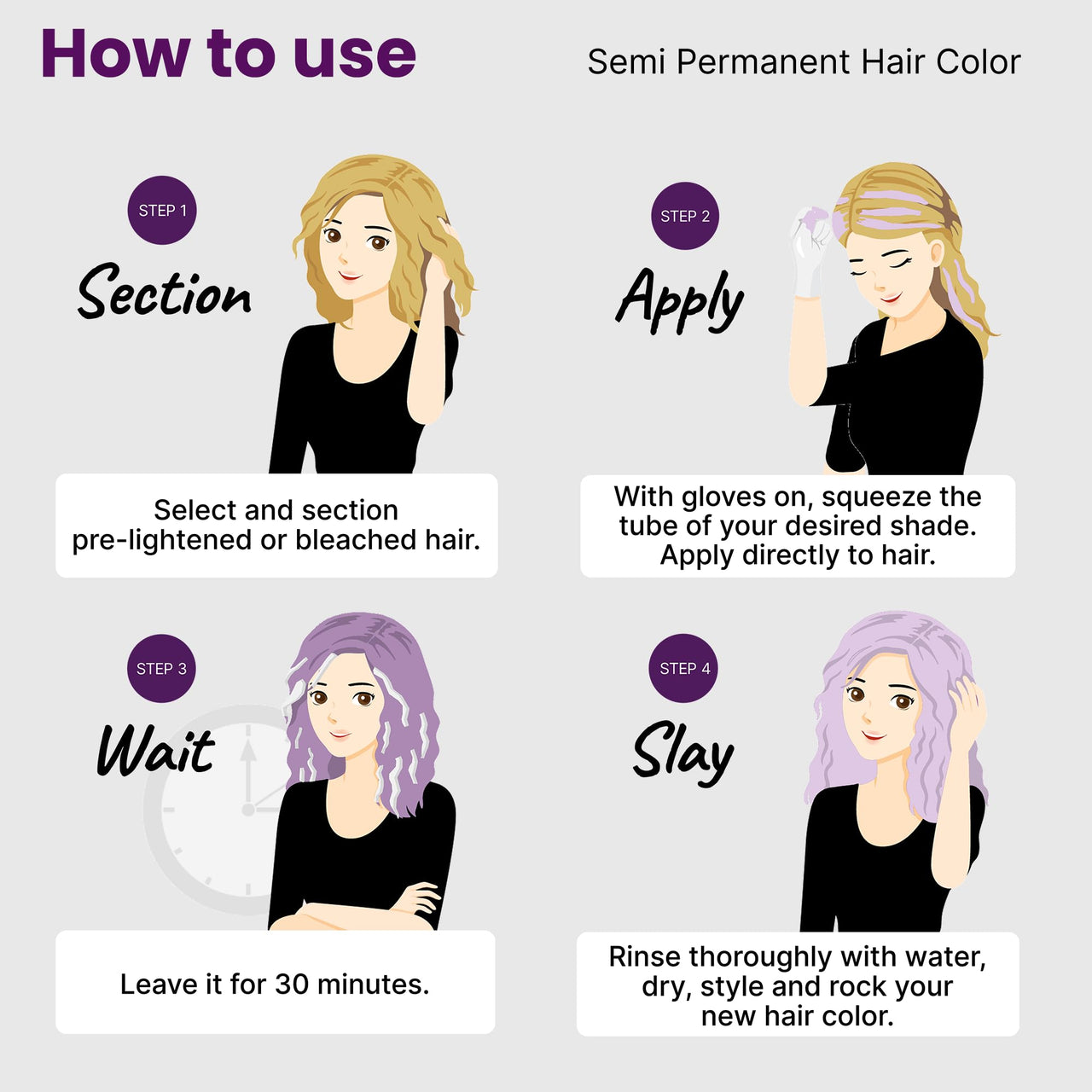 How to use

Semi Permanent Hair Color

STEP 1

Section

Select and section pre-lightened or bleached hair.

STEP 2

Apply

With gloves on, squeeze the tube of your desired shade. Apply directly to hair.

STEP 3

Wait

Leave it for 30 minutes.

STEP 4

Slay

Rinse thoroughly with water, dry, style and rock your new hair color.