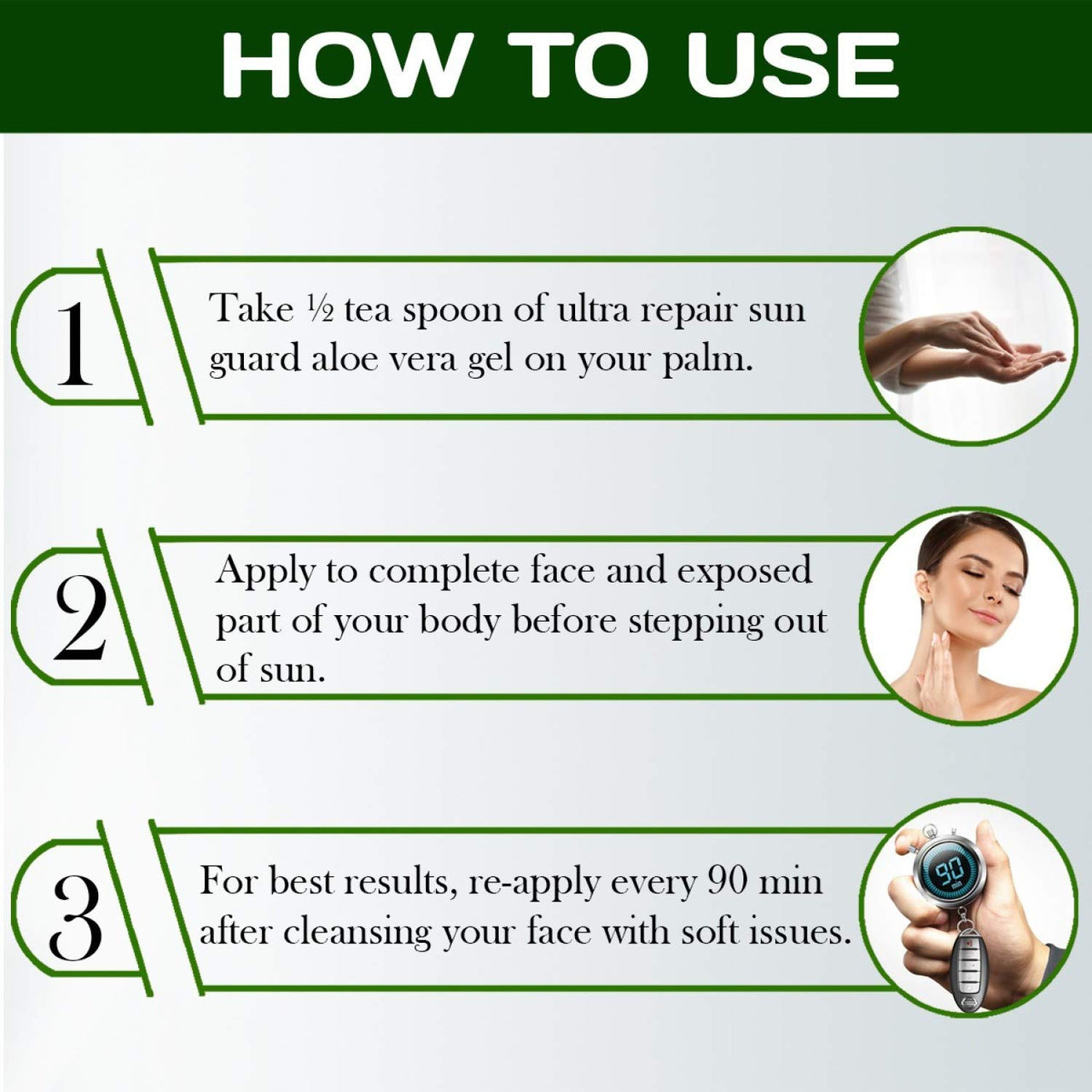 HOW TO USE

1

Take ½ tea spoon of ultra repair sun guard aloe vera gel on your palm.

2

Apply to complete face and exposed part of your body before stepping out of sun.

3

For best results, re-apply every 90 min after cleansing your face with soft issues.

90