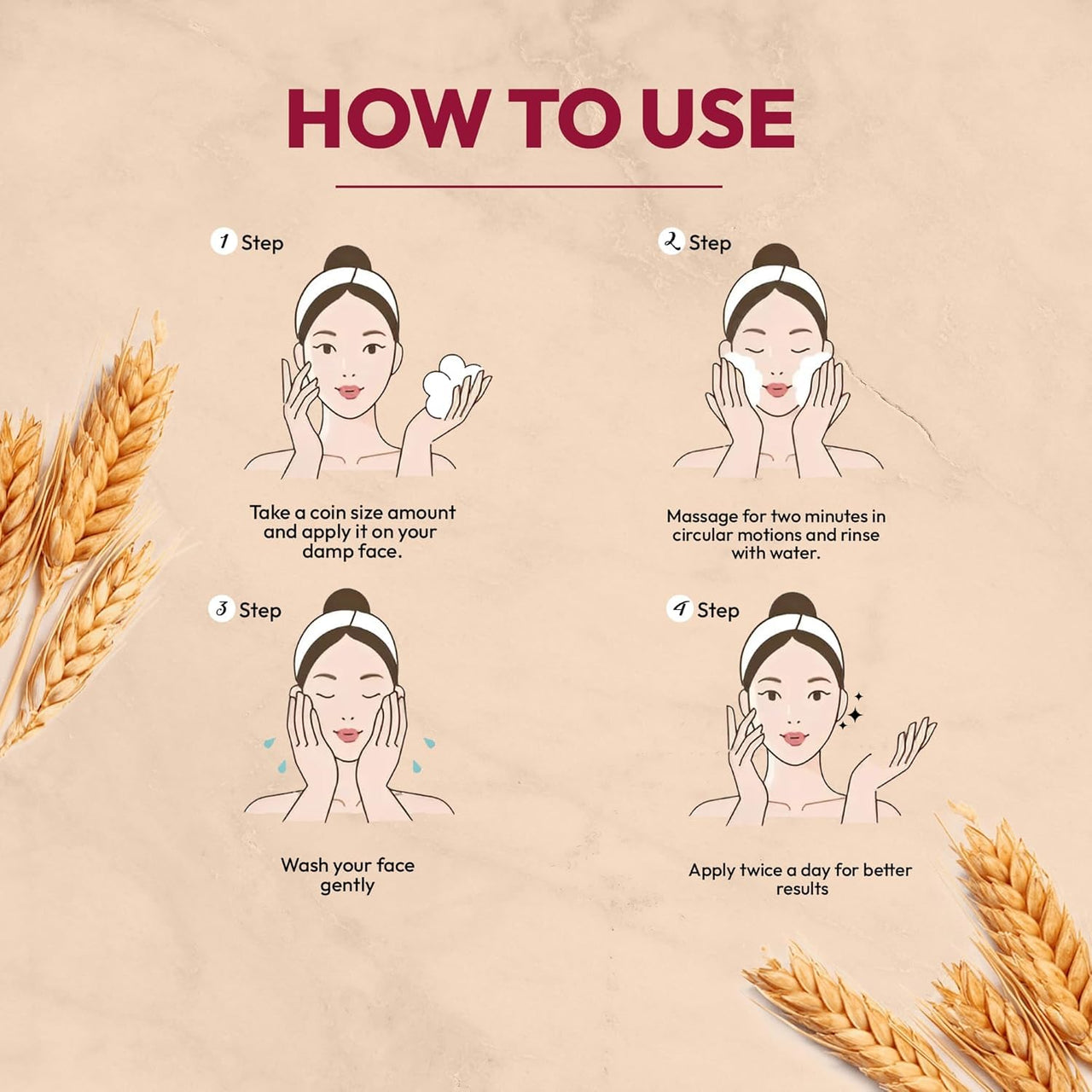 HOW TO USE

1 Step

Take a coin size amount and apply it on your damp face.

2 Step

Massage for two minutes in circular motions and rinse with water.

3 Step

Wash your face gently

4 Step

Apply twice a day for better results