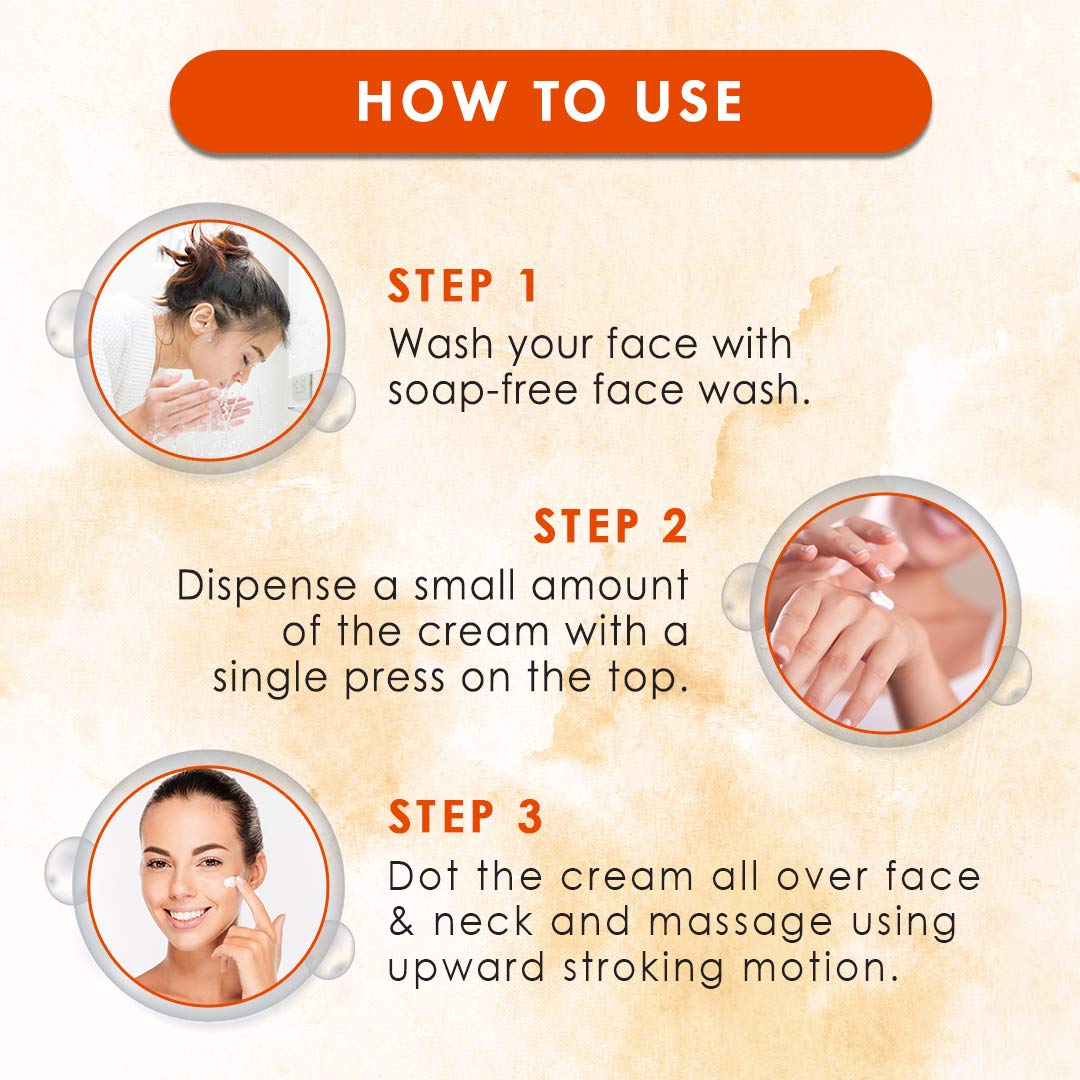 HOW TO USE

STEP 1
Wash your face with soap-free face wash.

STEP 2
Dispense a small amount of the cream with a single press on the top.

STEP 3
Dot the cream all over face & neck and massage using upward stroking motion.