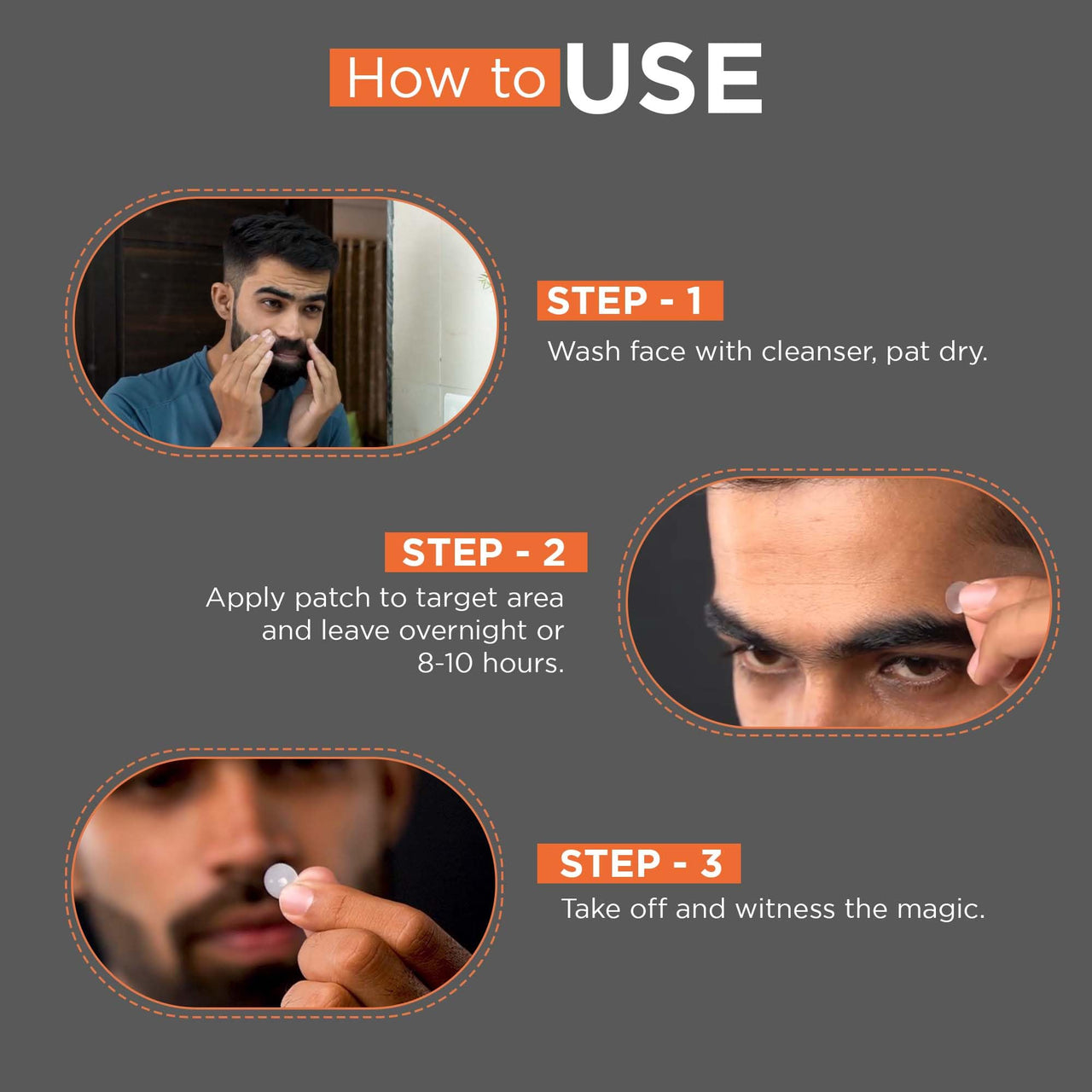 How to USE

STEP - 1
Wash face with cleanser, pat dry.

STEP - 2
Apply patch to target area and leave overnight or 8-10 hours.

STEP - 3
Take off and witness the magic.