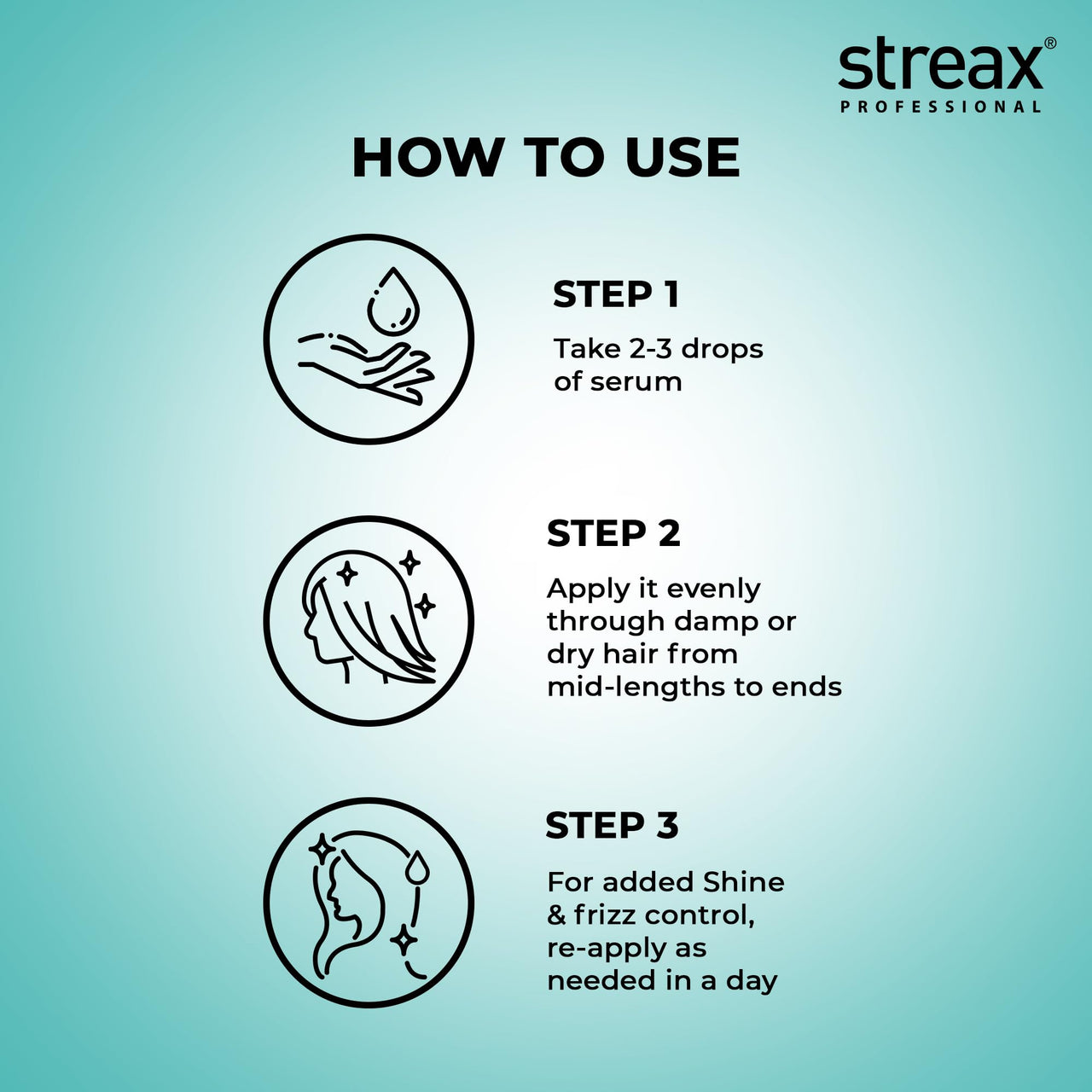 streax®
PROFESSIONAL

HOW TO USE

STEP 1

Take 2-3 drops of serum

STEP 2

Apply it evenly through damp or dry hair from mid-lengths to ends

STEP 3

For added Shine & frizz control, re-apply as needed in a day