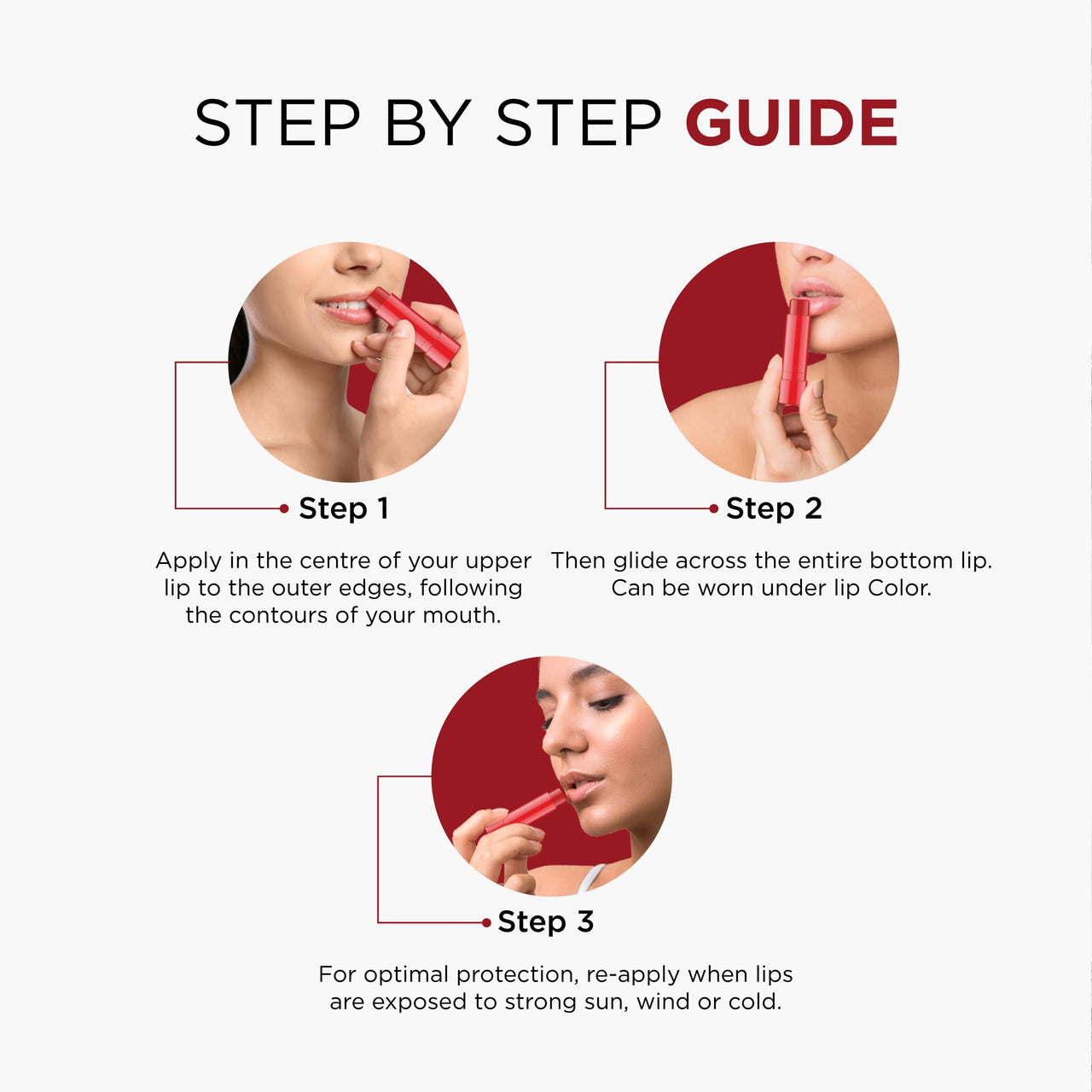 STEP BY STEP GUIDE

Step 1

Apply in the centre of your upper lip to the outer edges, following the contours of your mouth.

Step 2

Then glide across the entire bottom lip. Can be worn under lip Color.

Step 3

For optimal protection, re-apply when lips are exposed to strong sun, wind or cold.