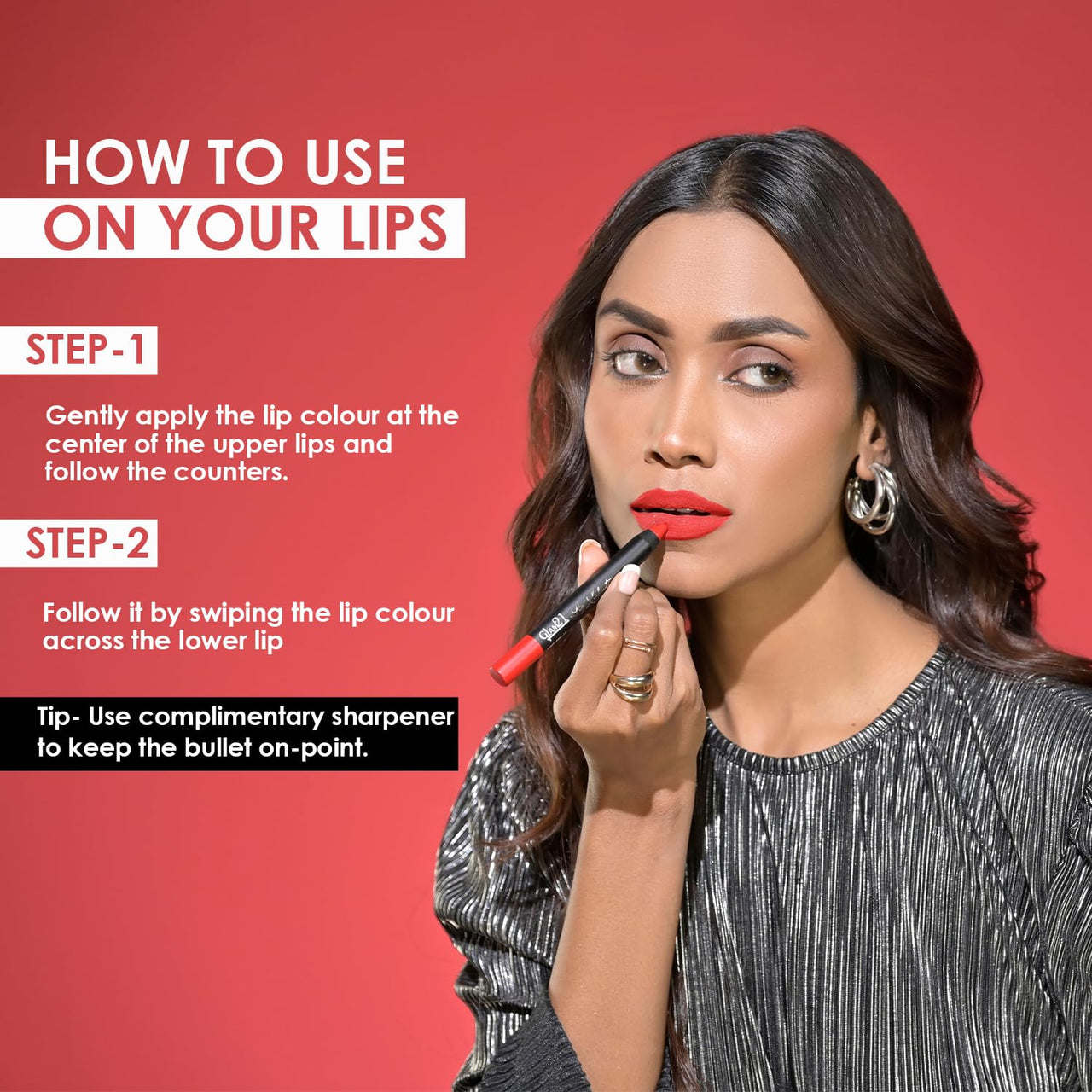 HOW TO USE
ON YOUR LIPS

STEP-1

Gently apply the lip colour at the center of the upper lips and follow the counters.

STEP-2

Follow it by swiping the lip colour across the lower lip

Tip- Use complimentary sharpener to keep the bullet on-point.

Glam21