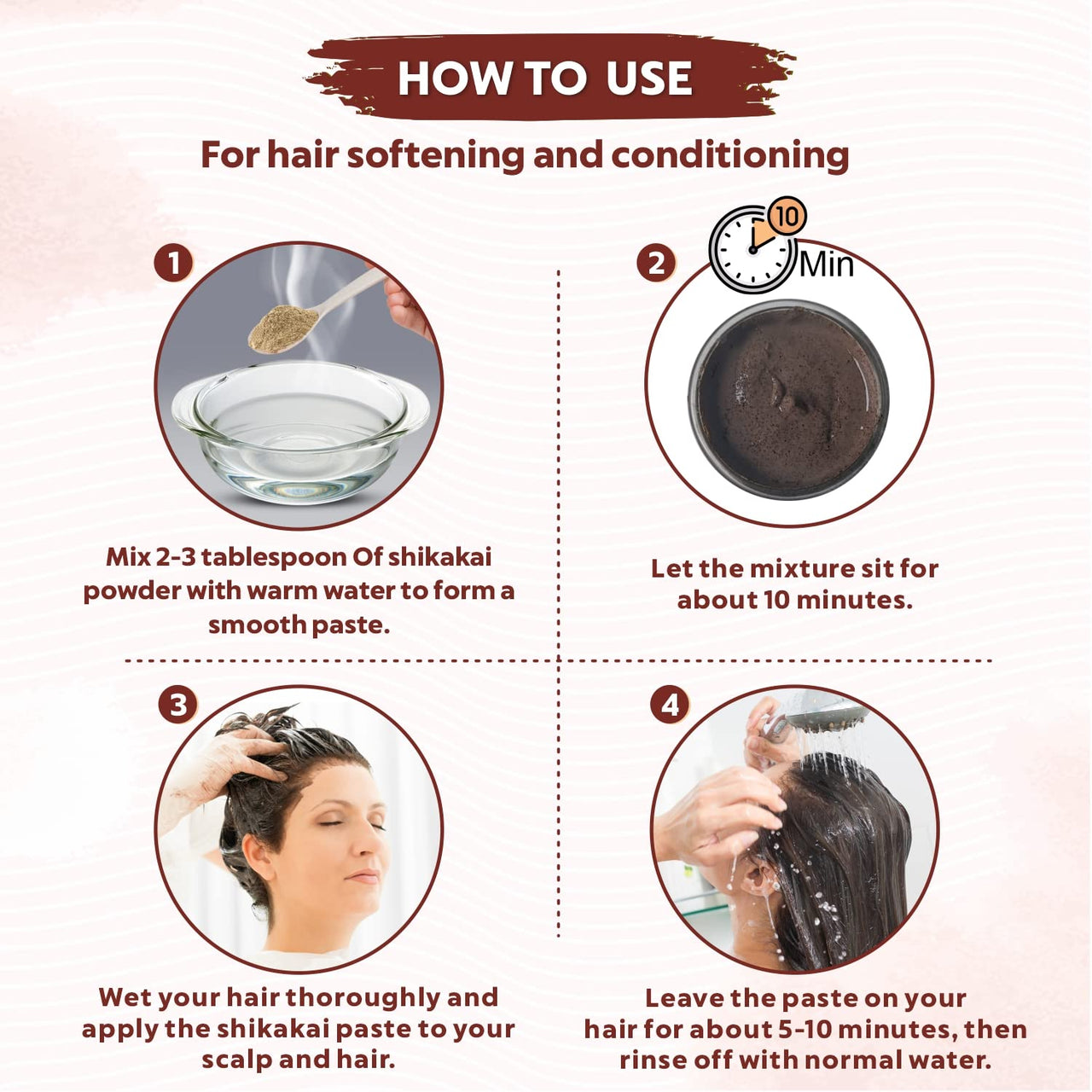 HOW TO USE

For hair softening and conditioning

1

Mix 2-3 tablespoon Of shikakai powder with warm water to form a smooth paste.

2

10 Min

Let the mixture sit for about 10 minutes.

3

Wet your hair thoroughly and apply the shikakai paste to your scalp and hair.

4

Leave the paste on your hair for about 5-10 minutes, then rinse off with normal water.