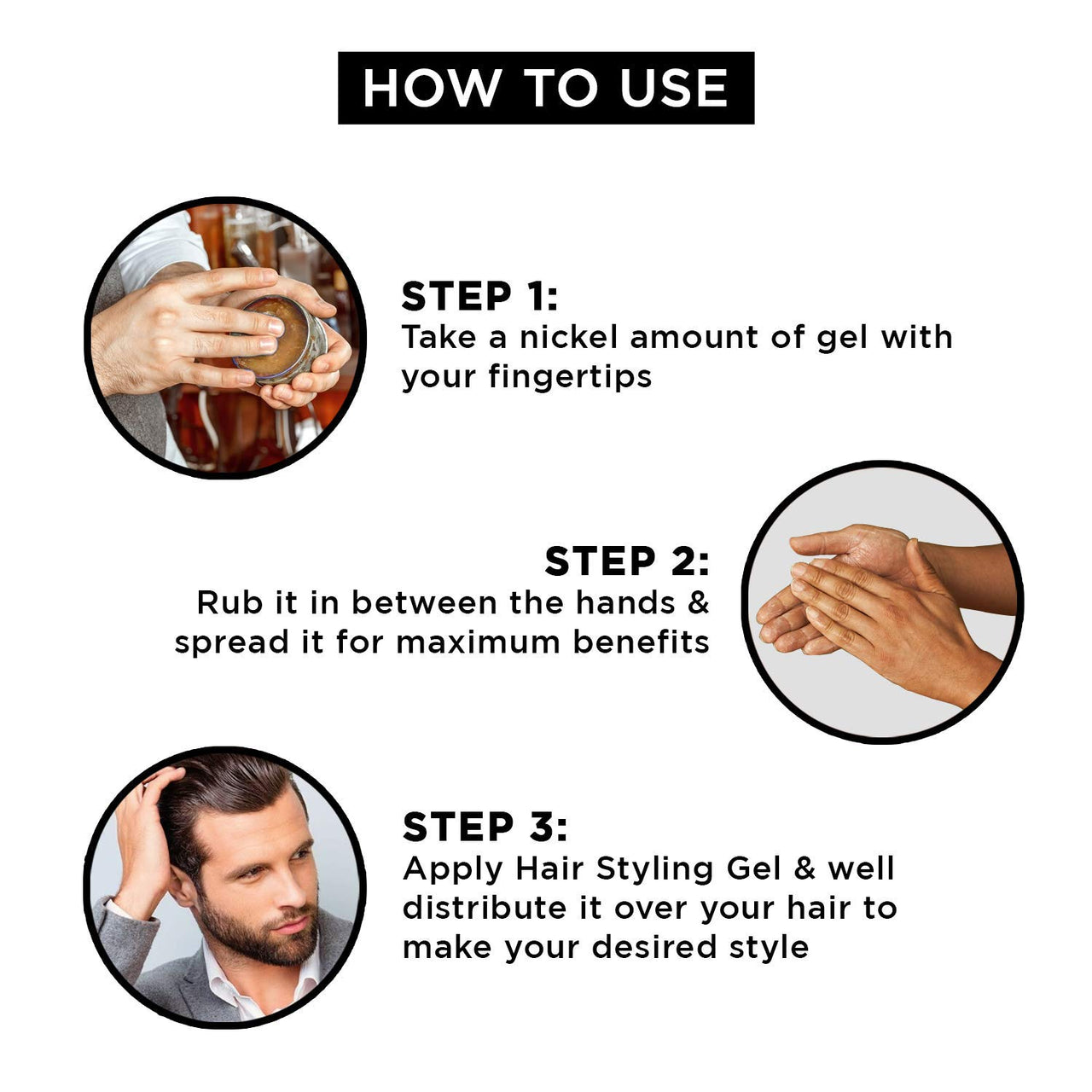 HOW TO USE

STEP 1:
Take a nickel amount of gel with your fingertips

STEP 2:
Rub it in between the hands & spread it for maximum benefits

STEP 3:
Apply Hair Styling Gel & well distribute it over your hair to make your desired style