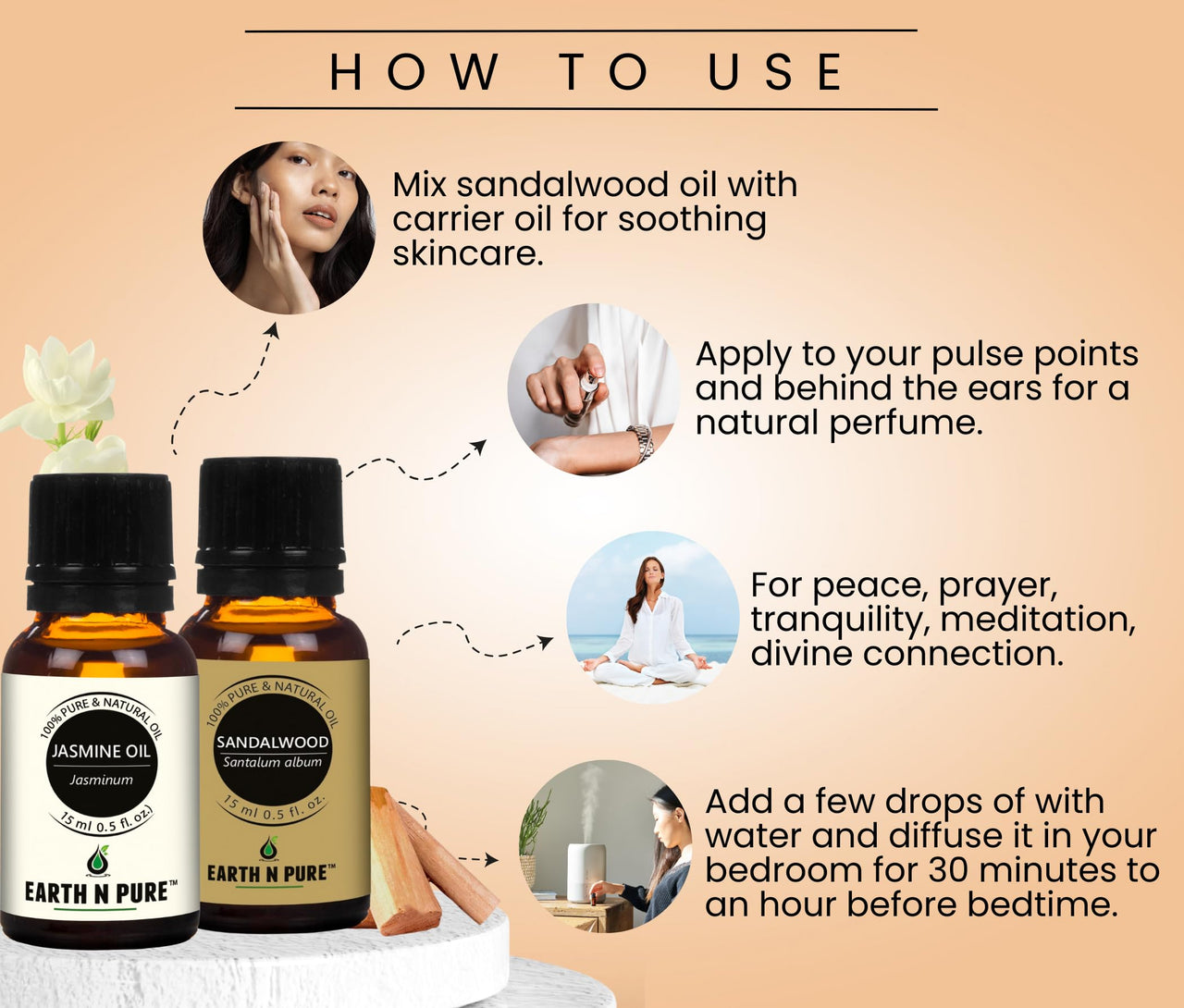 HOW TO USE

Mix sandalwood oil with carrier oil for soothing skincare.

Apply to your pulse points and behind the ears for a natural perfume.

For peace, prayer, tranquility, meditation, divine connection.

Add a few drops of with water and diffuse it in your bedroom for 30 minutes to an hour before bedtime.

100% PURE & NATURAL OIL
JASMINE OIL
Jasminum
15 ml 0.5 fl. oz.
EARTH N PURE™

100% PURE & NATURAL OIL
SANDALWOOD
Santalum album
15 ml 0.5 fl. oz.
EARTH N PURE™