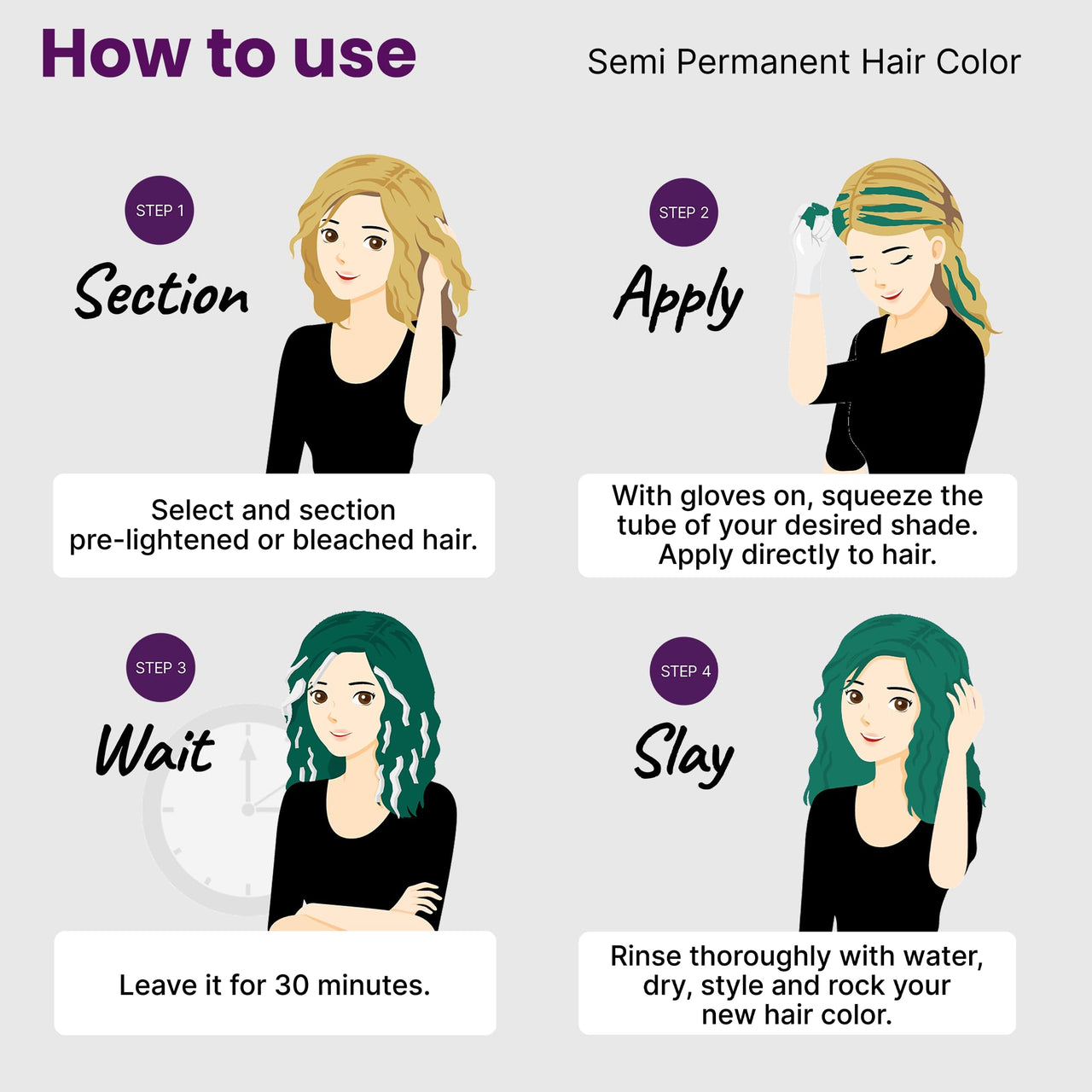 How to use

Semi Permanent Hair Color

STEP 1

Section

Select and section pre-lightened or bleached hair.

STEP 2

Apply

With gloves on, squeeze the tube of your desired shade. Apply directly to hair.

STEP 3

Wait

Leave it for 30 minutes.

STEP 4

Slay

Rinse thoroughly with water, dry, style and rock your new hair color.