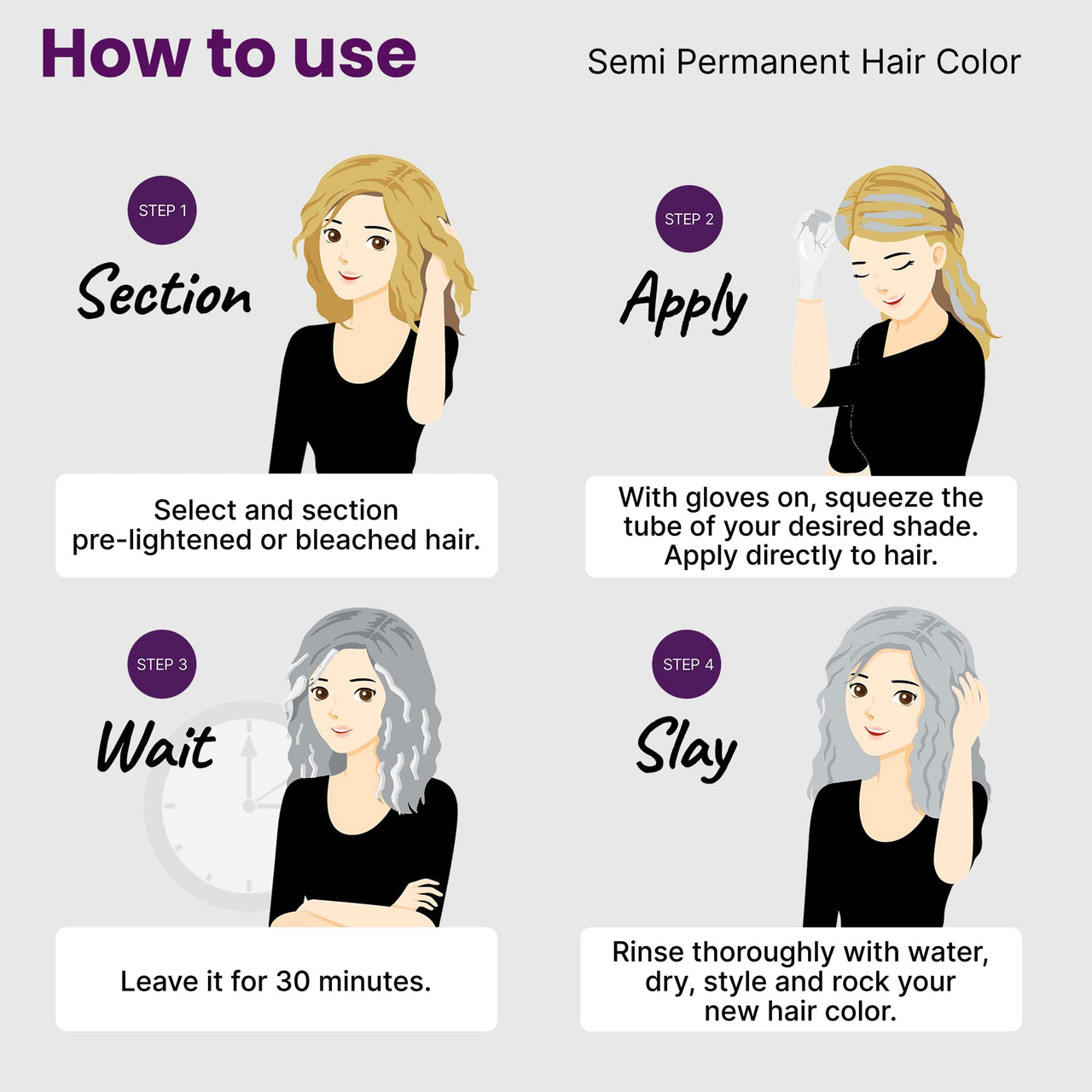 How to use

Semi Permanent Hair Color

STEP 1

Section

Select and section pre-lightened or bleached hair.

STEP 2

Apply

With gloves on, squeeze the tube of your desired shade. Apply directly to hair.

STEP 3

Wait

Leave it for 30 minutes.

STEP 4

Slay

Rinse thoroughly with water, dry, style and rock your new hair color.