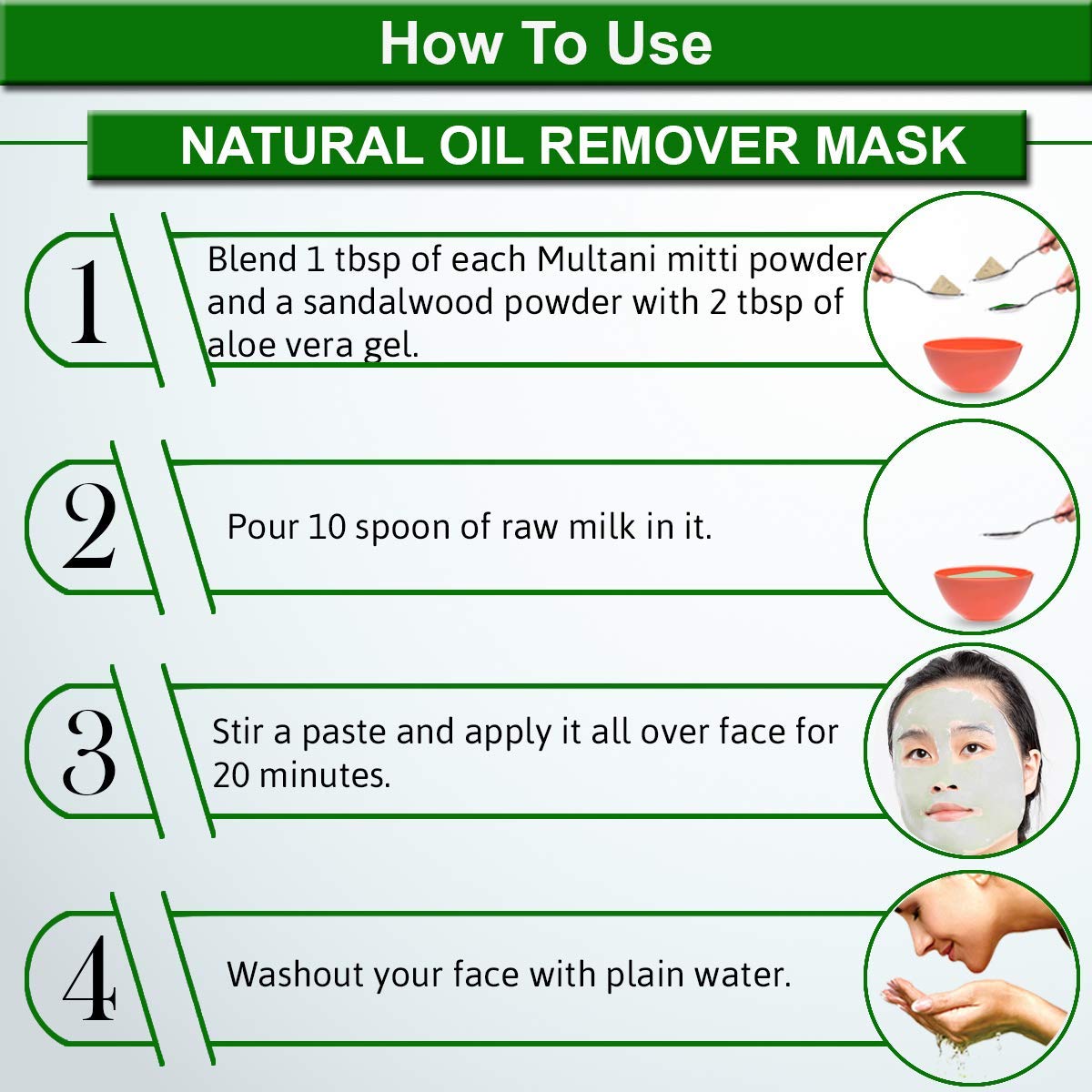 How To Use

NATURAL OIL REMOVER MASK

1

Blend 1 tbsp of each Multani mitti powder and a sandalwood powder with 2 tbsp of aloe vera gel.

2

Pour 10 spoon of raw milk in it.

3

Stir a paste and apply it all over face for 20 minutes.

4

Washout your face with plain water.