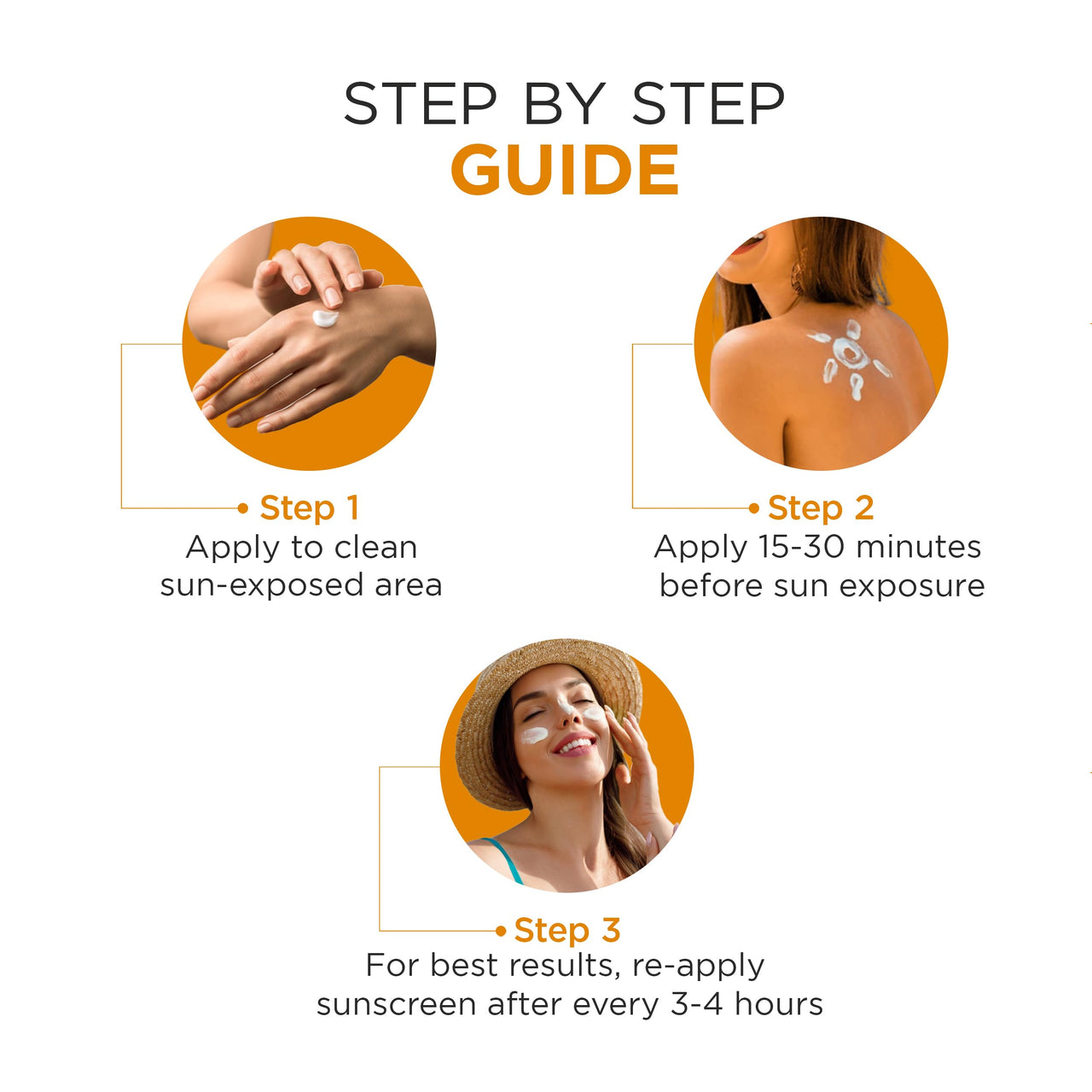 STEP BY STEP
GUIDE

Step 1
Apply to clean sun-exposed area

Step 2
Apply 15-30 minutes before sun exposure

Step 3
For best results, re-apply sunscreen after every 3-4 hours