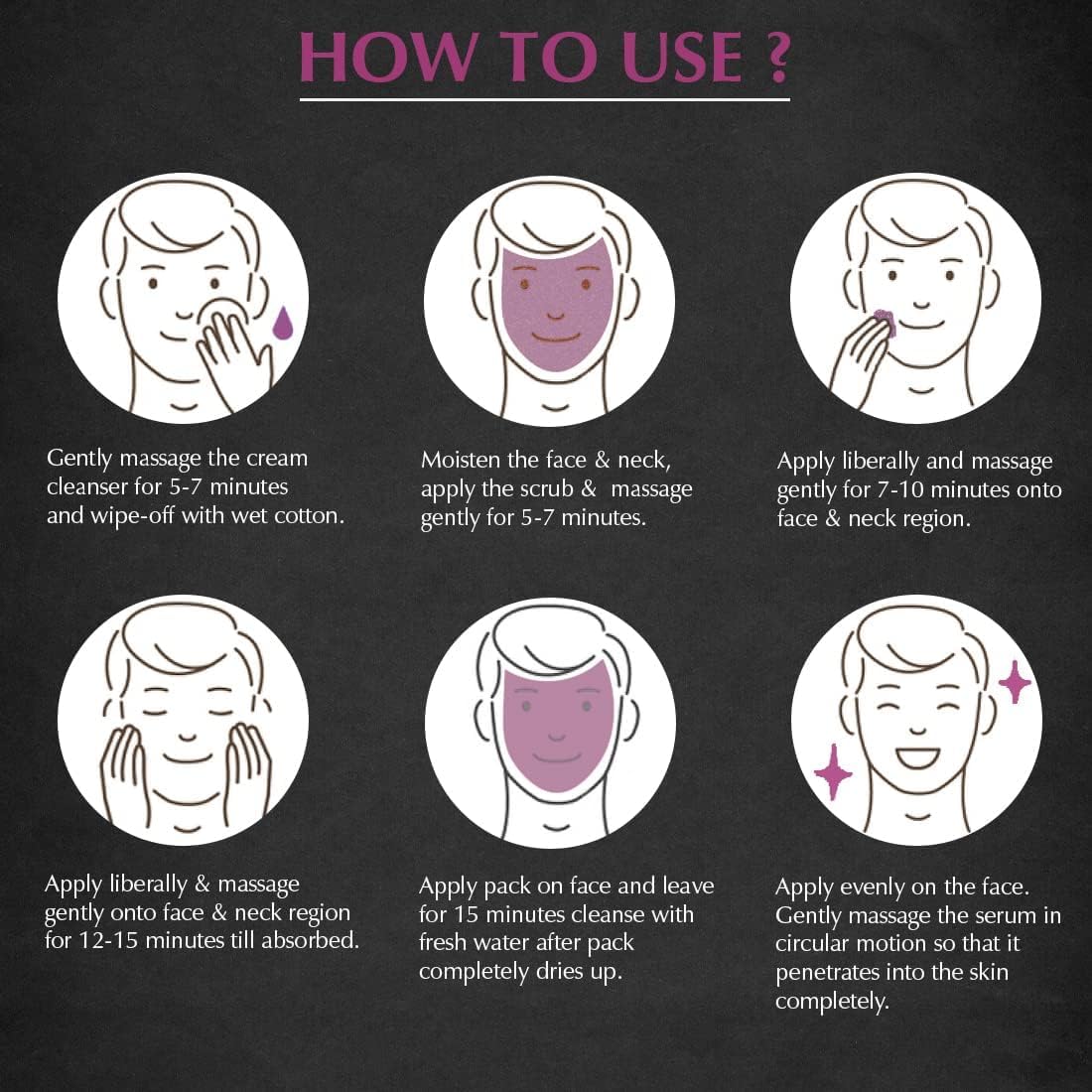 HOW TO USE ?

Gently massage the cream cleanser for 5-7 minutes and wipe-off with wet cotton.

Moisten the face & neck, apply the scrub & massage gently for 5-7 minutes.

Apply liberally and massage gently for 7-10 minutes onto face & neck region.

Apply liberally & massage gently onto face & neck region for 12-15 minutes till absorbed.

Apply pack on face and leave for 15 minutes cleanse with fresh water after pack completely dries up.

Apply evenly on the face. Gently massage the serum in circular motion so that it penetrates into the skin completely.