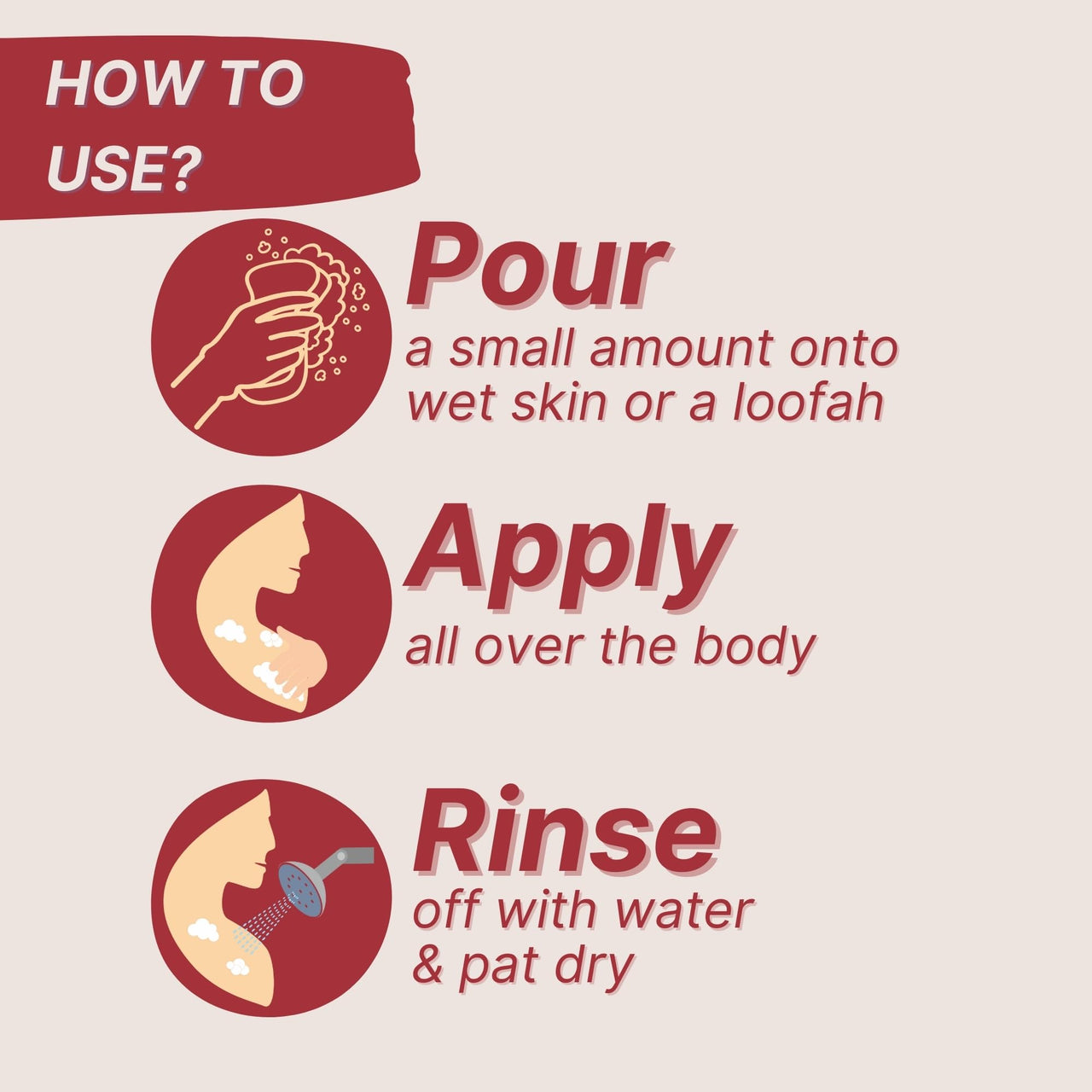 HOW TO USE?

Pour
a small amount onto wet skin or a loofah

Apply
all over the body

Rinse
off with water & pat dry