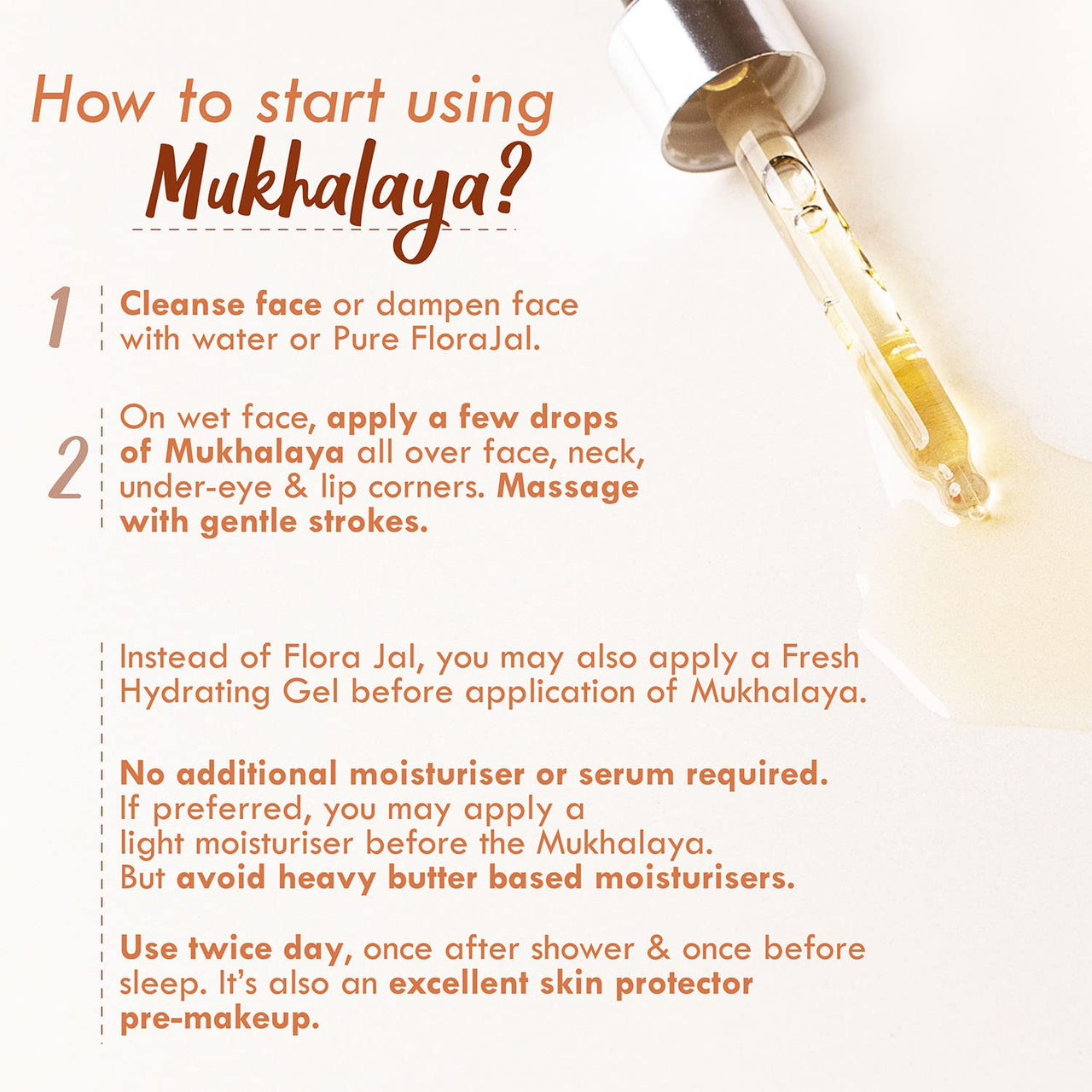 How to start using Mukhalaya?

1 Cleanse face or dampen face with water or Pure FloraJal.

2 On wet face, apply a few drops of Mukhalaya all over face, neck, under-eye & lip corners. Massage with gentle strokes.

Instead of Flora Jal, you may also apply a Fresh Hydrating Gel before application of Mukhalaya.

No additional moisturiser or serum required. If preferred, you may apply a light moisturiser before the Mukhalaya. But avoid heavy butter based moisturisers.

Use twice day, once after shower & once before sleep. It's also an excellent skin protector pre-makeup.