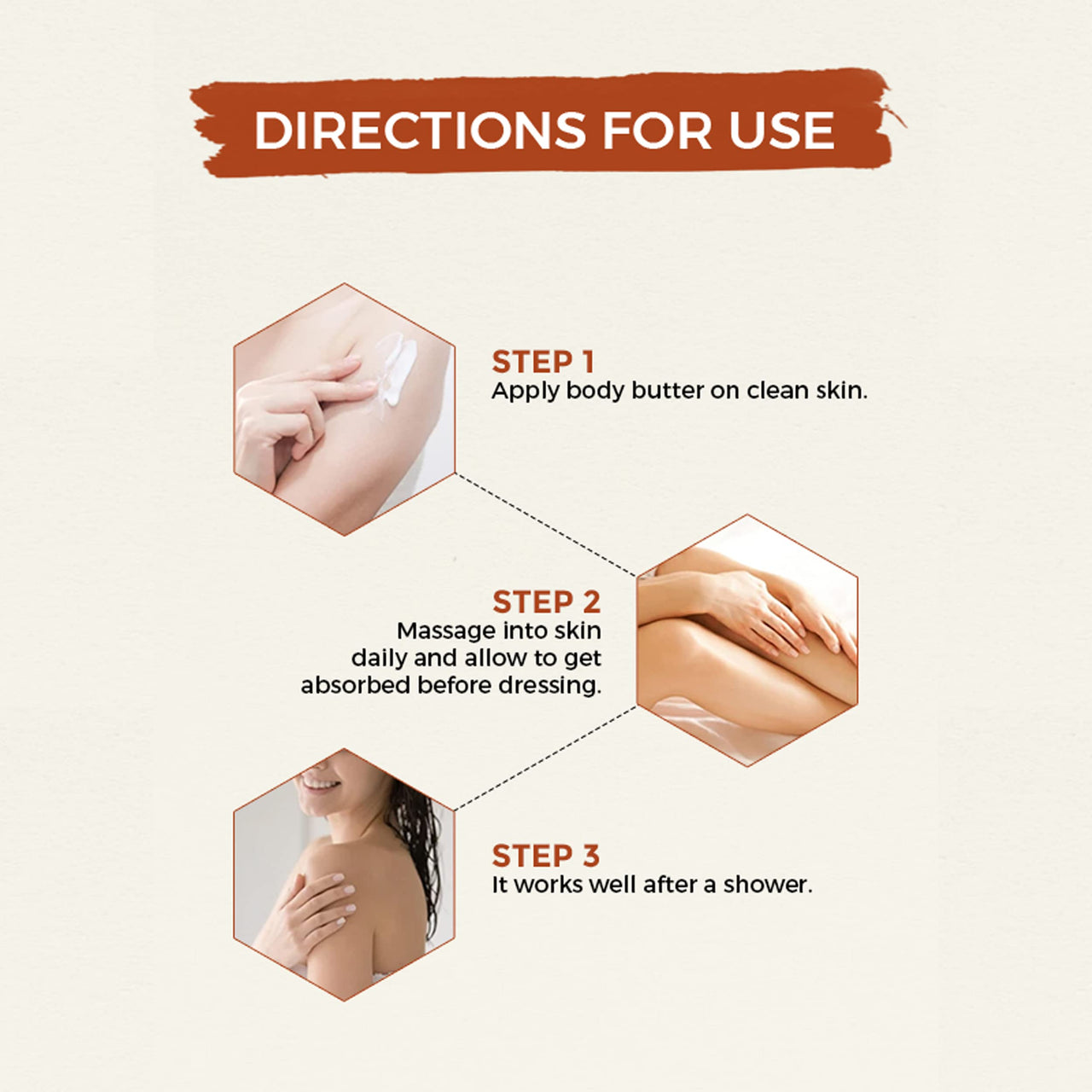 DIRECTIONS FOR USE

STEP 1
Apply body butter on clean skin.

STEP 2
Massage into skin daily and allow to get absorbed before dressing.

STEP 3
It works well after a shower.