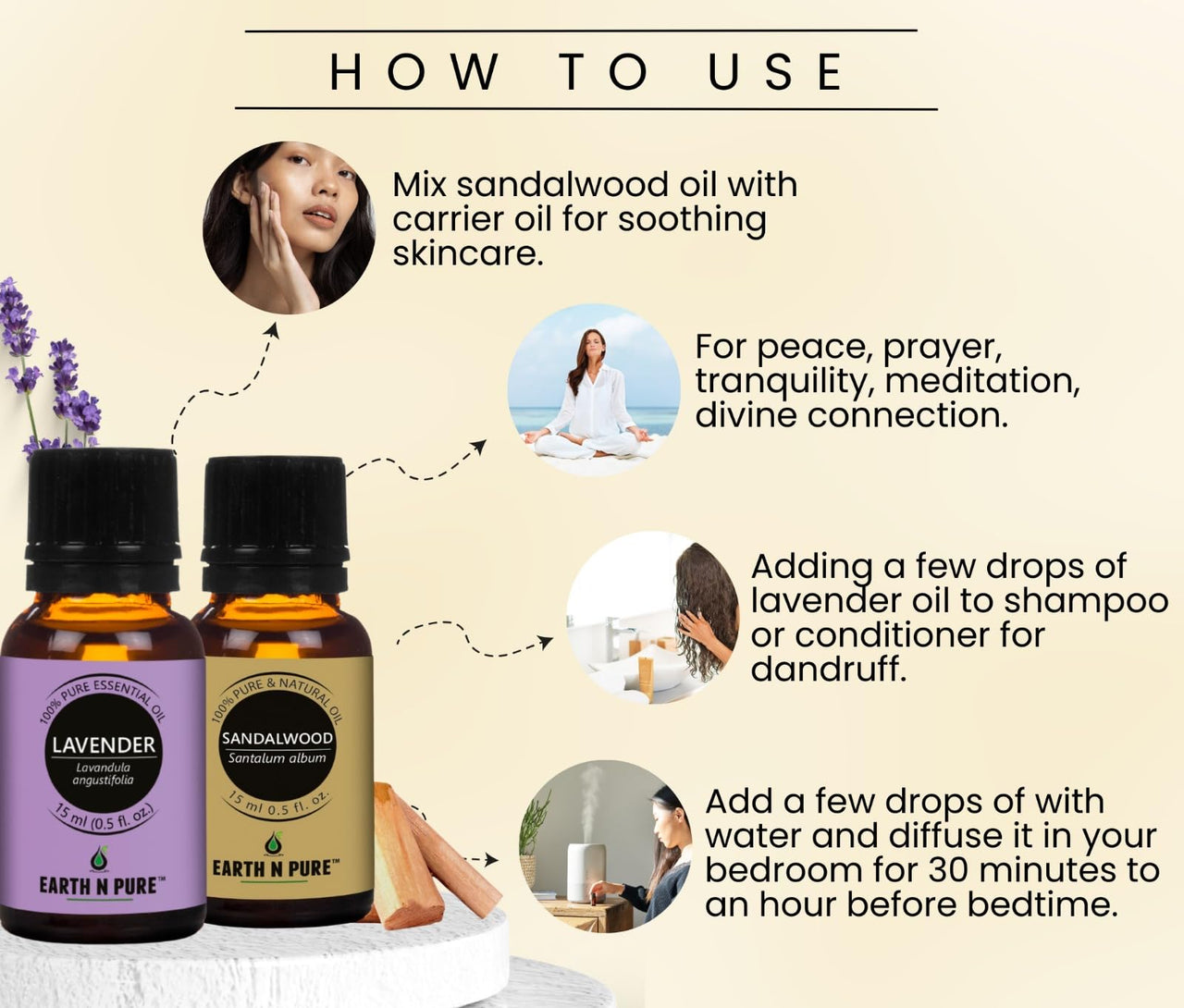 HOW TO USE

Mix sandalwood oil with carrier oil for soothing skincare.

For peace, prayer, tranquility, meditation, divine connection.

Adding a few drops of lavender oil to shampoo or conditioner for dandruff.

Add a few drops of with water and diffuse it in your bedroom for 30 minutes to an hour before bedtime.

100% PURE ESSENTIAL OIL
LAVENDER
Lavandula angustifolia
15 ml (0.5 fl. oz.)
EARTH N PURE™

100% PURE & NATURAL OIL
SANDALWOOD
Santalum album
15 ml 0.5 fl. oz.
EARTH N PURE™